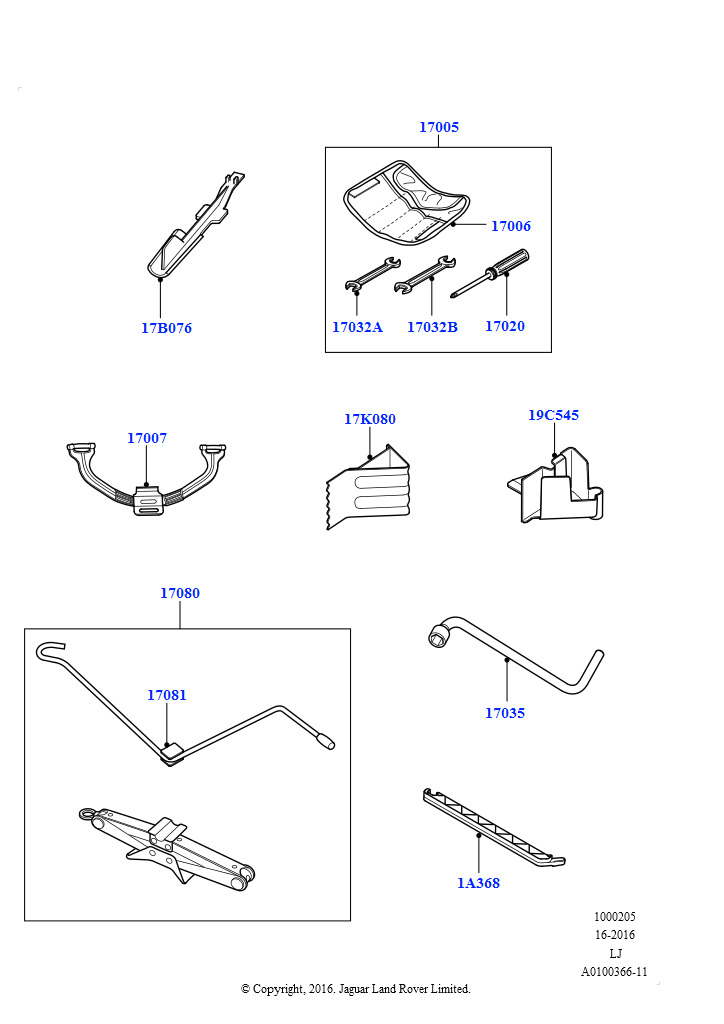 17005

17006

17B076

17032A
17032B
17020

17007

17K080

19C545

17080

17081

17035

1A368

1000205
16-2016
LJ
A0100366-11

© Copyright, 2016. Jaguar Land Rover Limited.