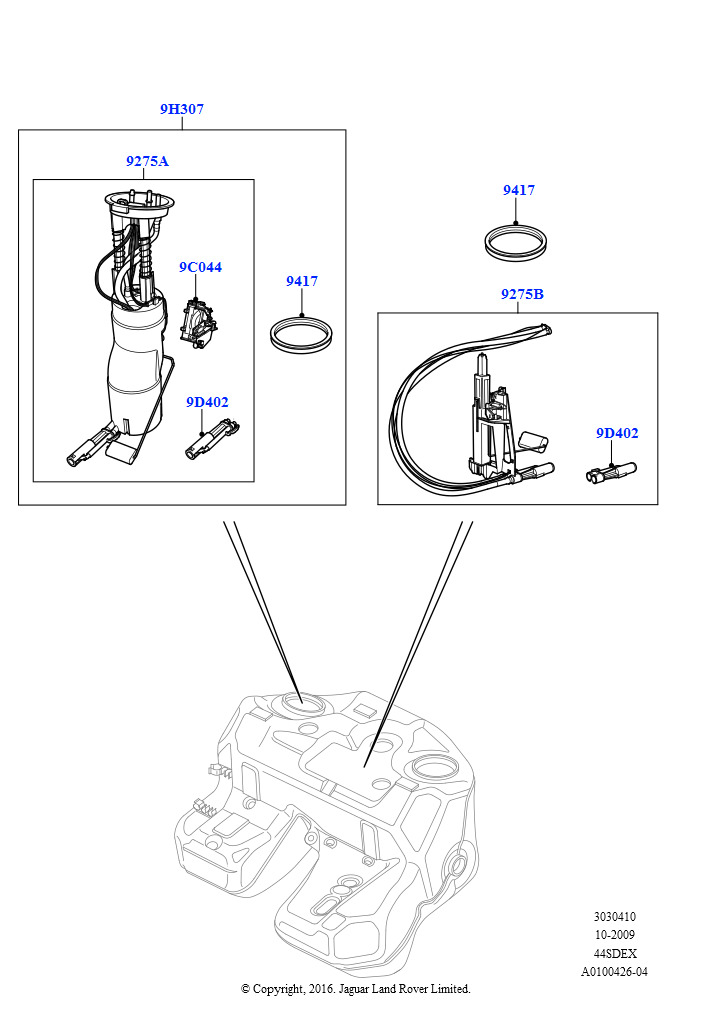 9H307

9275A

9C044

9D402

9417

9417

9275B

9D402

3030410
10-2009
44SDEX
A0100426-04

© Copyright, 2016. Jaguar Land Rover Limited.