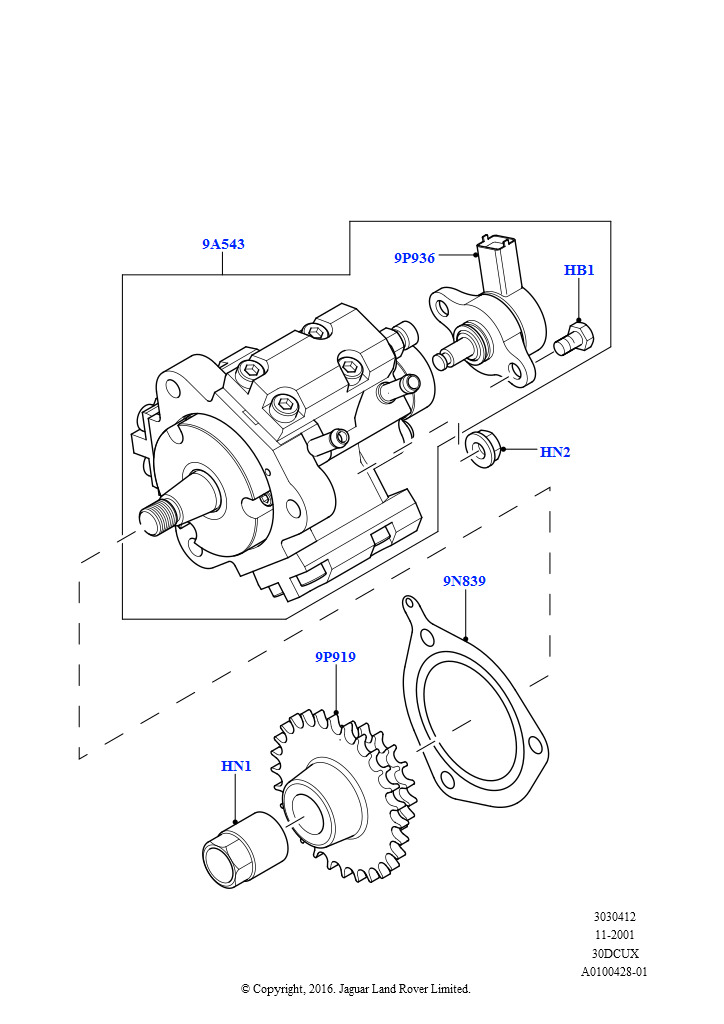 9A543
9P936
HB1
HN2
9N839
9P919
HN1

3030412
11-2001
30DCUX
A0100428-01

© Copyright, 2016. Jaguar Land Rover Limited.