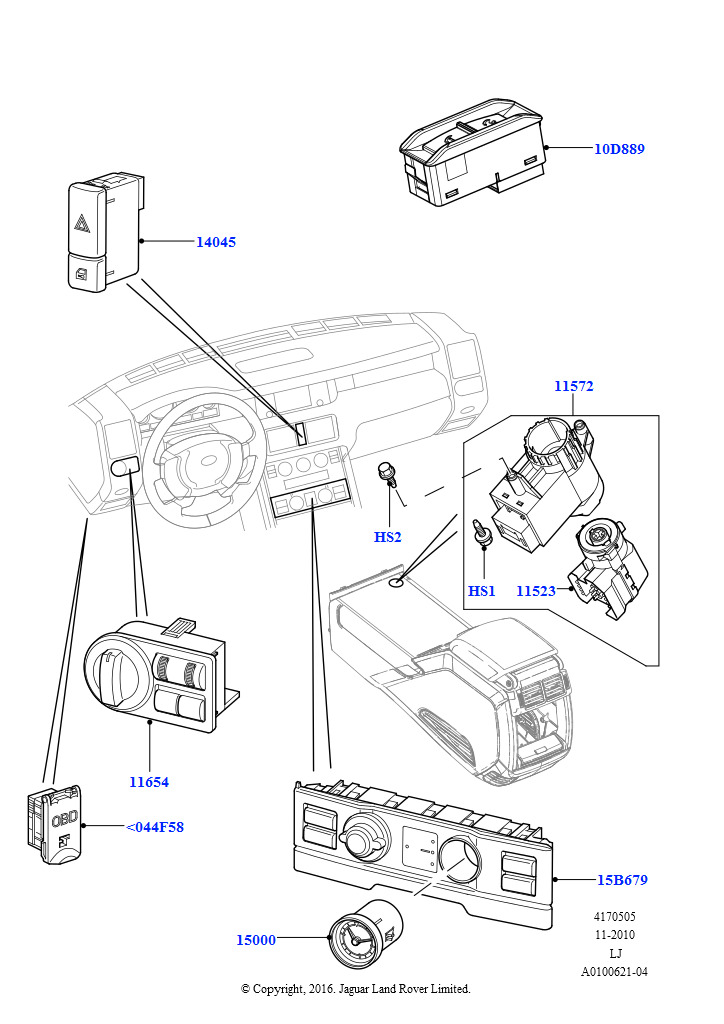 10D889

14045

11572

HS2

HS1

11523

11654

OBD

<044F58

15B679

15000

4170505
11-2010
LJ
A0100621-04

© Copyright, 2016. Jaguar Land Rover Limited.