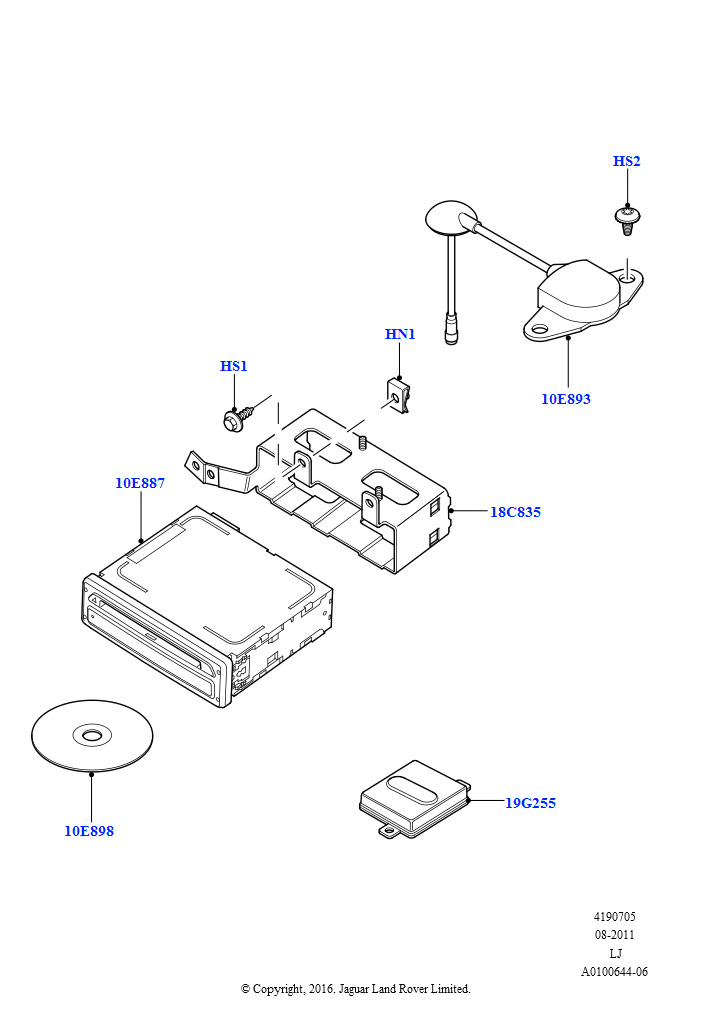 HS2

HN1

HS1

10E893

10E887

18C835

10E898

19G255

4190705
08-2011
LJ
A0100644-06

© Copyright, 2016. Jaguar Land Rover Limited.