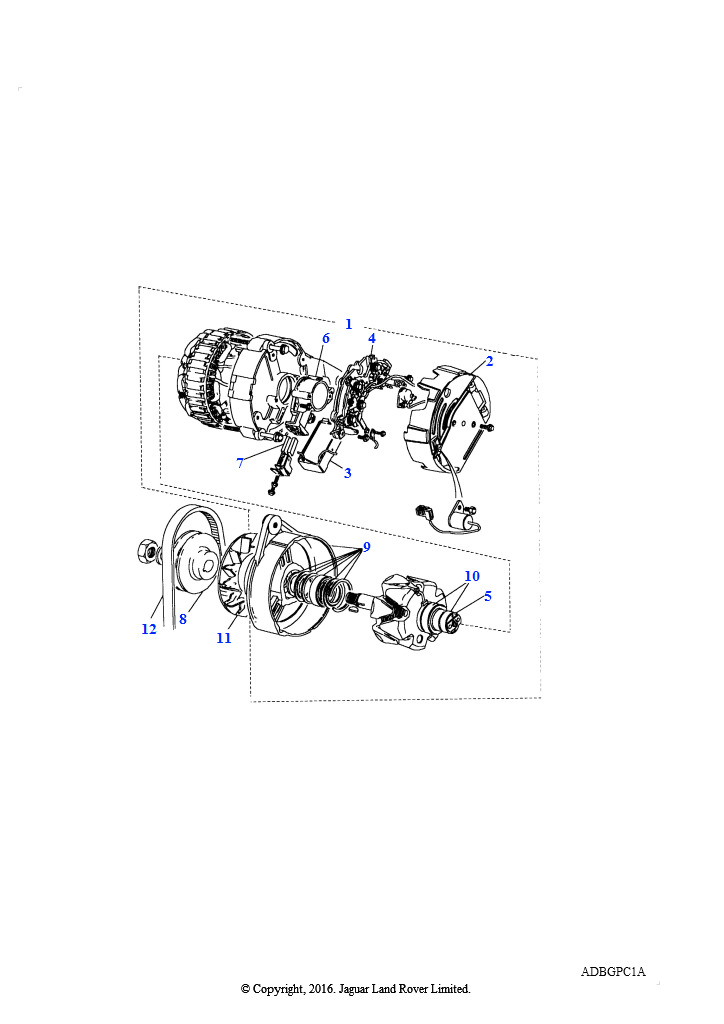 1
6
4
2
7
3
9
10
5
12
8
11

ADBGPC1A
© Copyright, 2016. Jaguar Land Rover Limited.