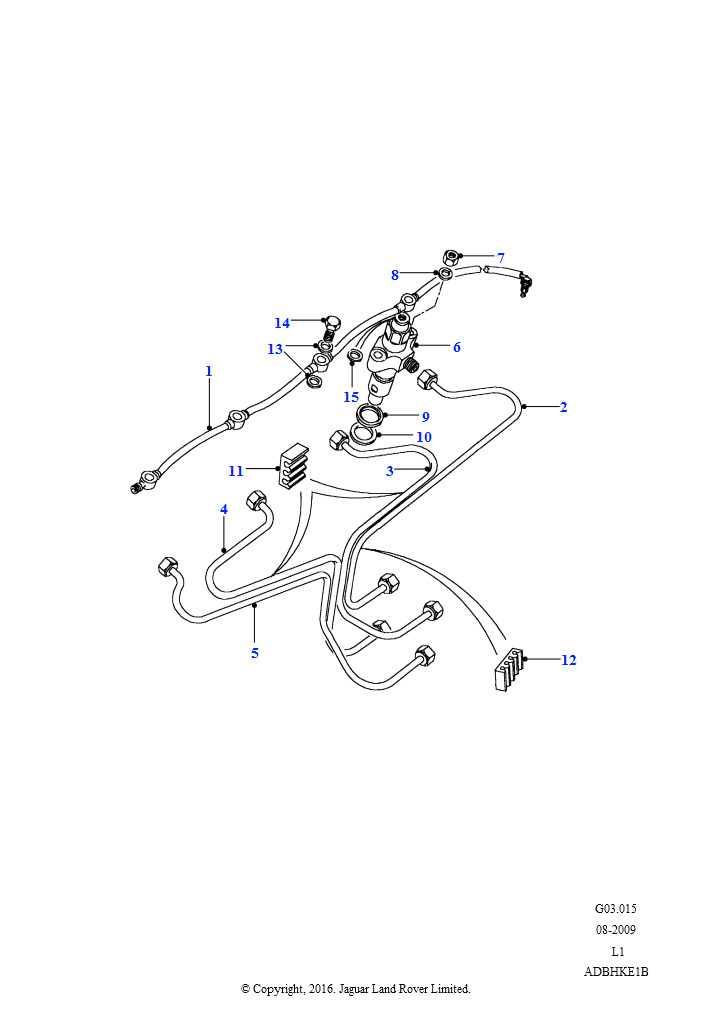 7
8
14
13
6
1
15
2
9
10
11
3
4
5
12

G03.015
08-2009
L1
ADBHKE1B

© Copyright, 2016. Jaguar Land Rover Limited.