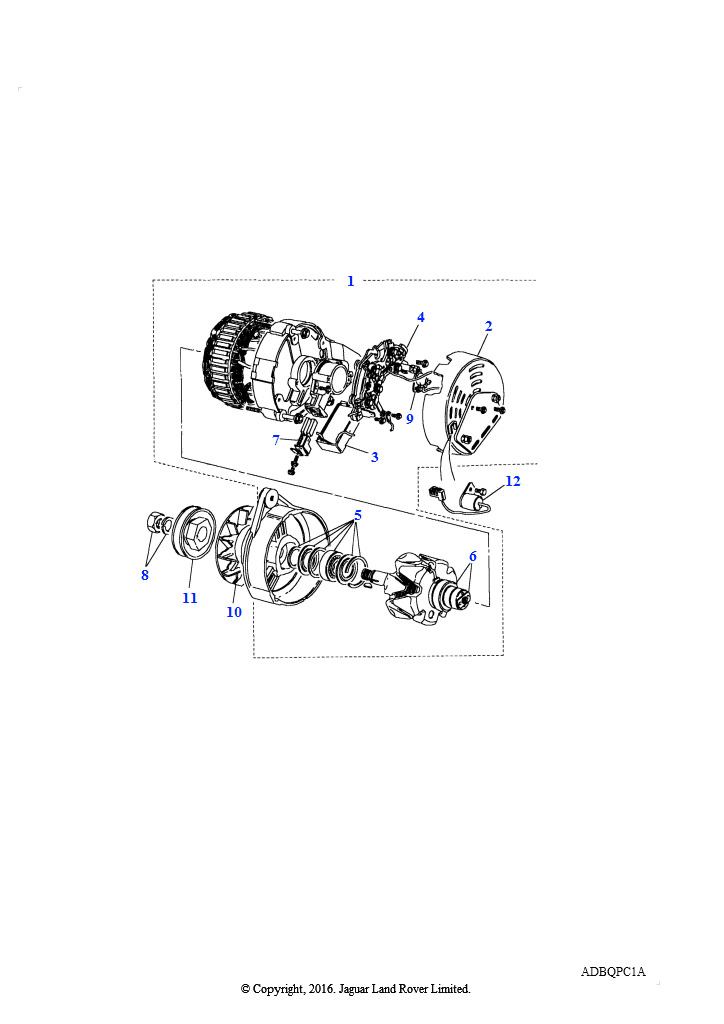 1
4
2
9
7
3
12
5
8
11
10
6

ADBQPC1A
© Copyright, 2016. Jaguar Land Rover Limited.