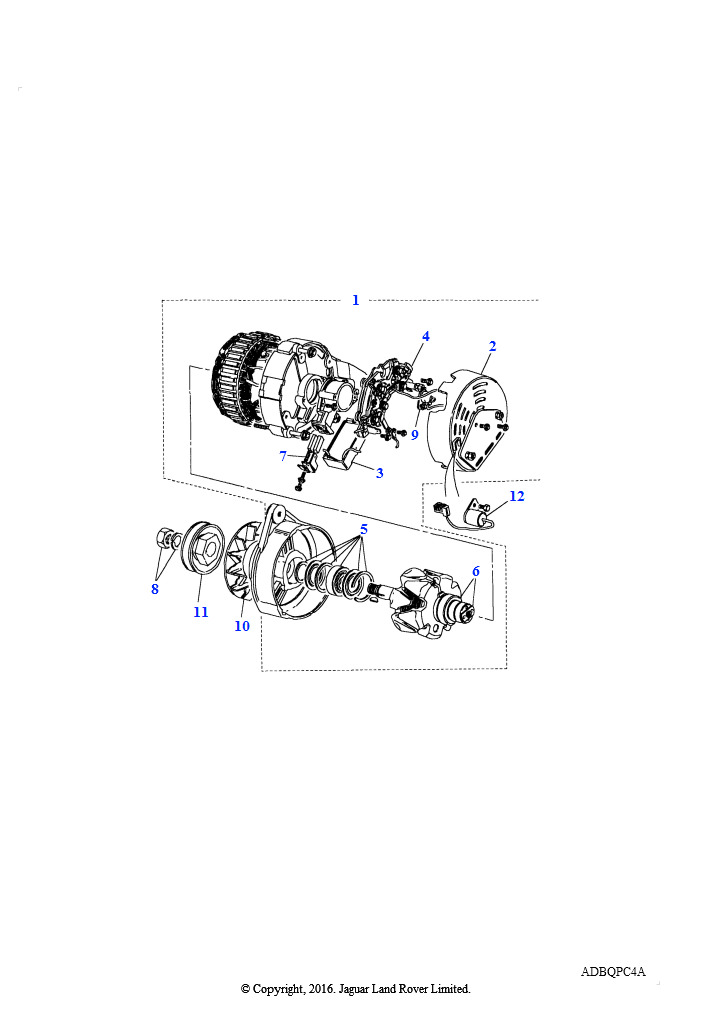 1
4
2
9
7
3
12
5
6
8
11
10

ADBQPC4A
© Copyright, 2016. Jaguar Land Rover Limited.