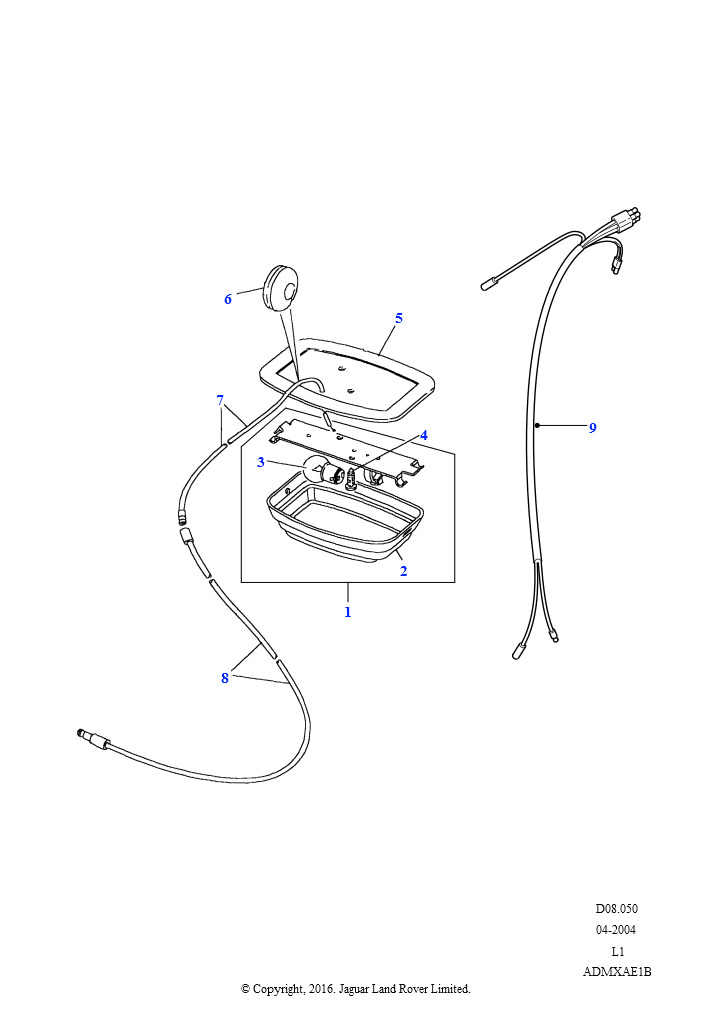 6
5
7
4
3
9
2
1
8

D08.050
04-2004
L1
ADMXAE1B

© Copyright, 2016. Jaguar Land Rover Limited.