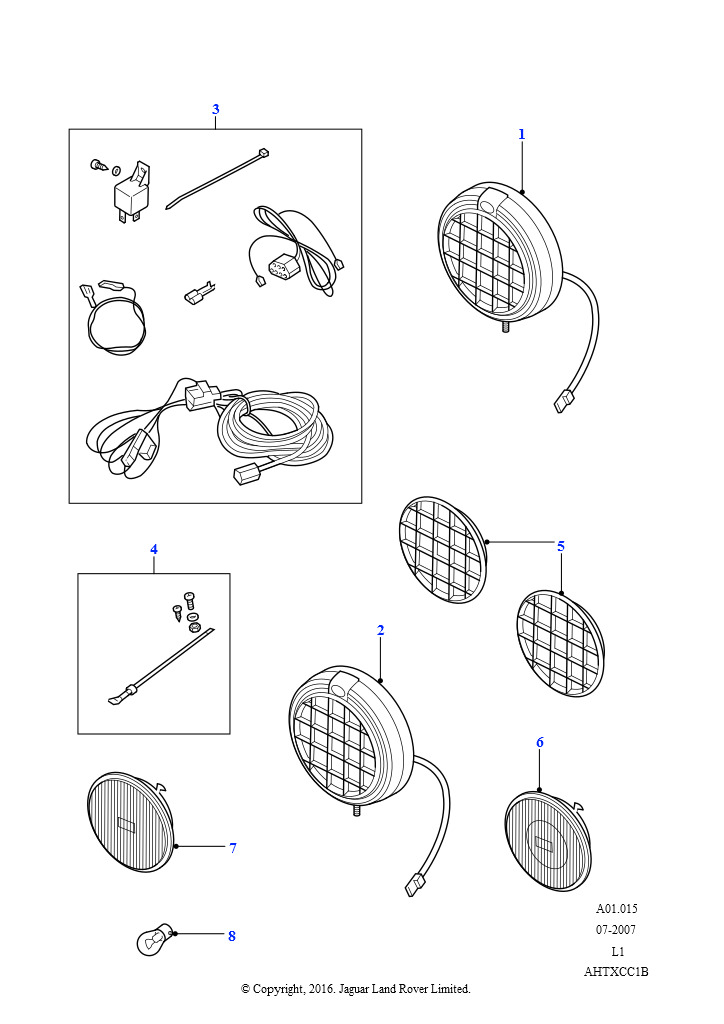 3
1
4
5
2
6
7
8
A01.015
07-2007
L1
AHTXCC1B
© Copyright, 2016. Jaguar Land Rover Limited.