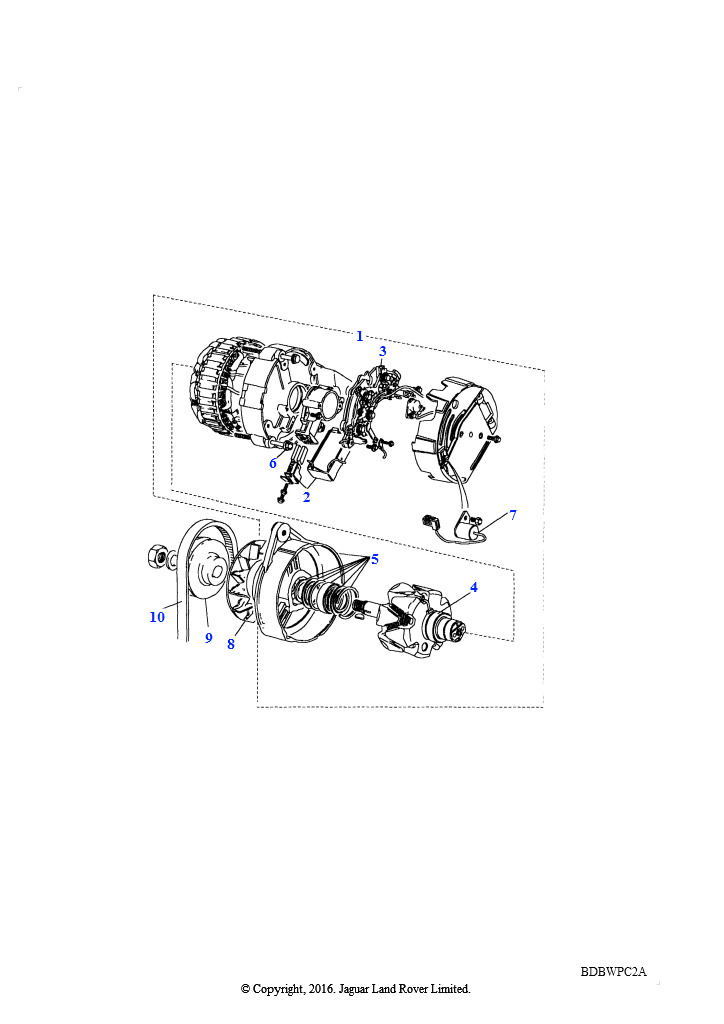 1
3
6
2
7
5
4
10
9
8

BDBWPC2A

© Copyright, 2016. Jaguar Land Rover Limited.