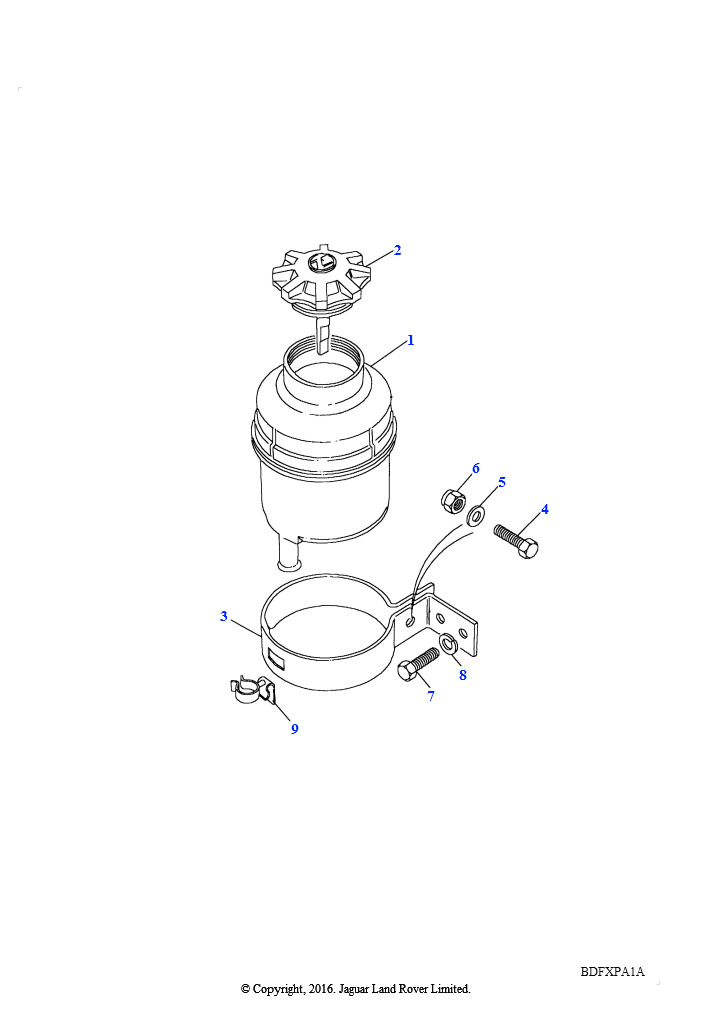 2
1
6
5
4
3
8
7
9
BDFXPA1A
© Copyright, 2016. Jaguar Land Rover Limited.