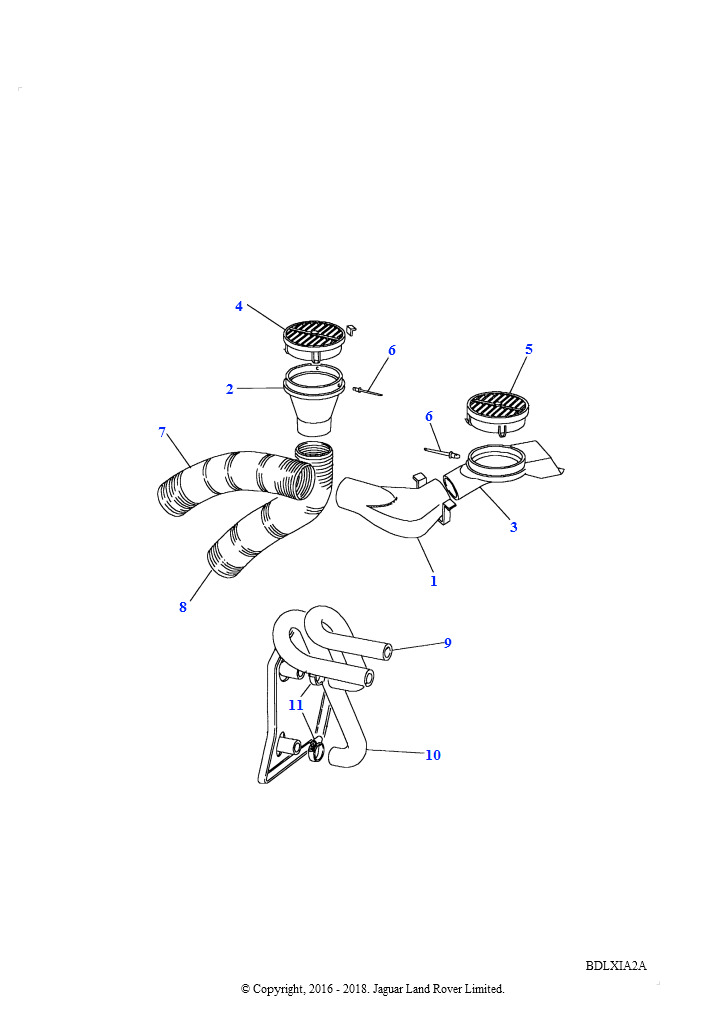 4
6
5
2
6
7
3
1
8
9
11
10
BDLXIA2A
© Copyright, 2016 - 2018. Jaguar Land Rover Limited.