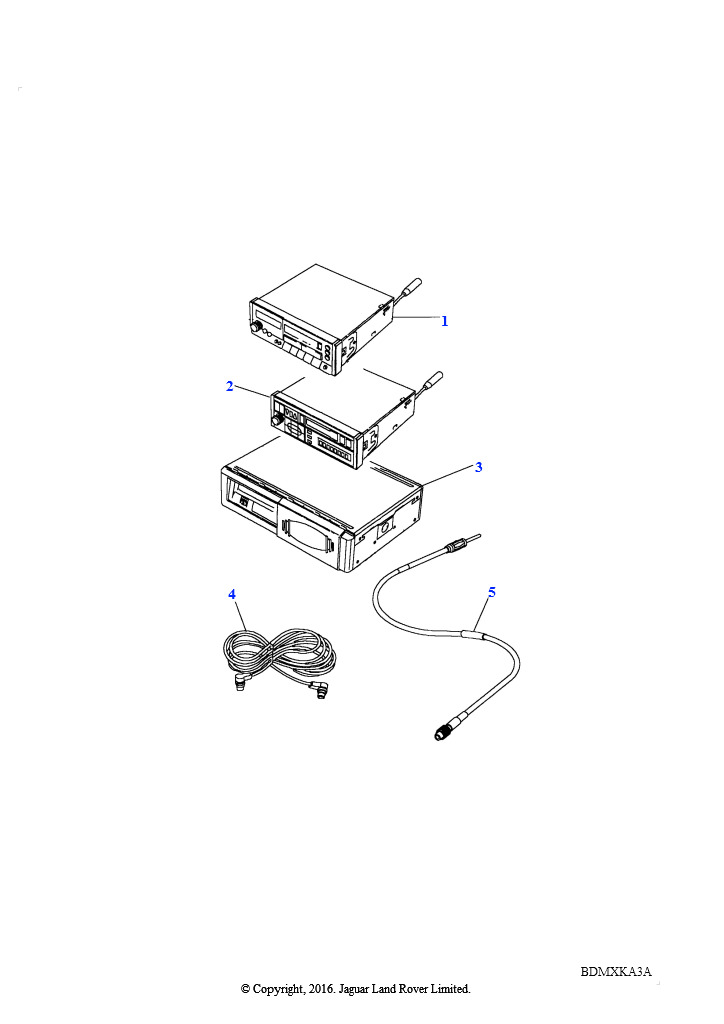 1
2
3
4
5

BDMXKA3A

© Copyright, 2016. Jaguar Land Rover Limited.