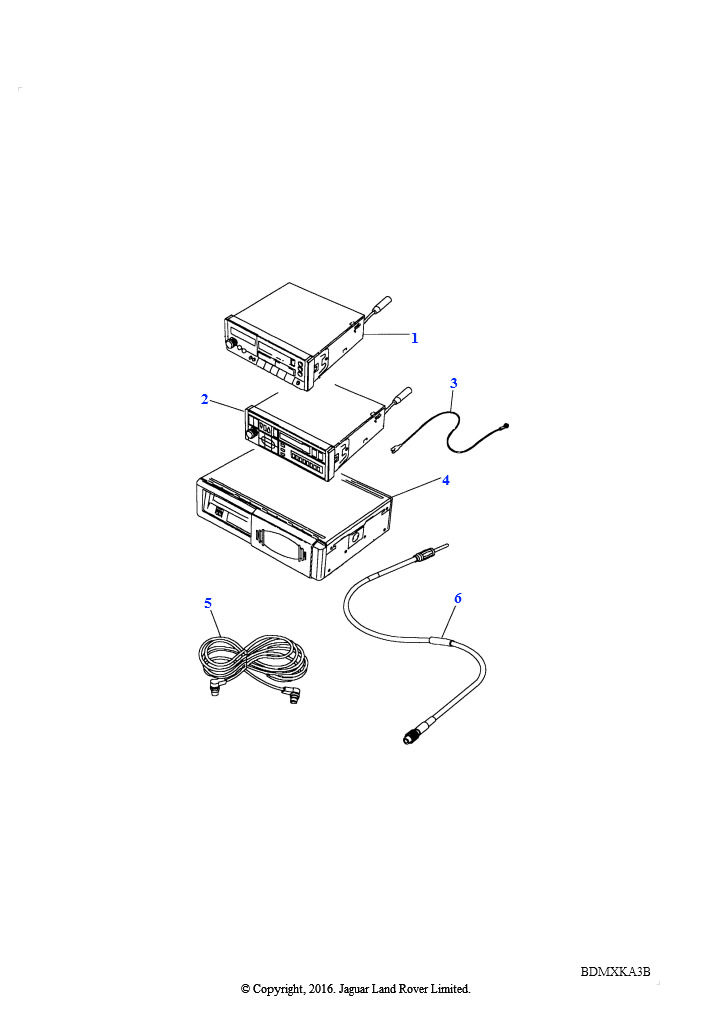 1

2

3

4

5

6

BDMXKA3B

© Copyright, 2016. Jaguar Land Rover Limited.