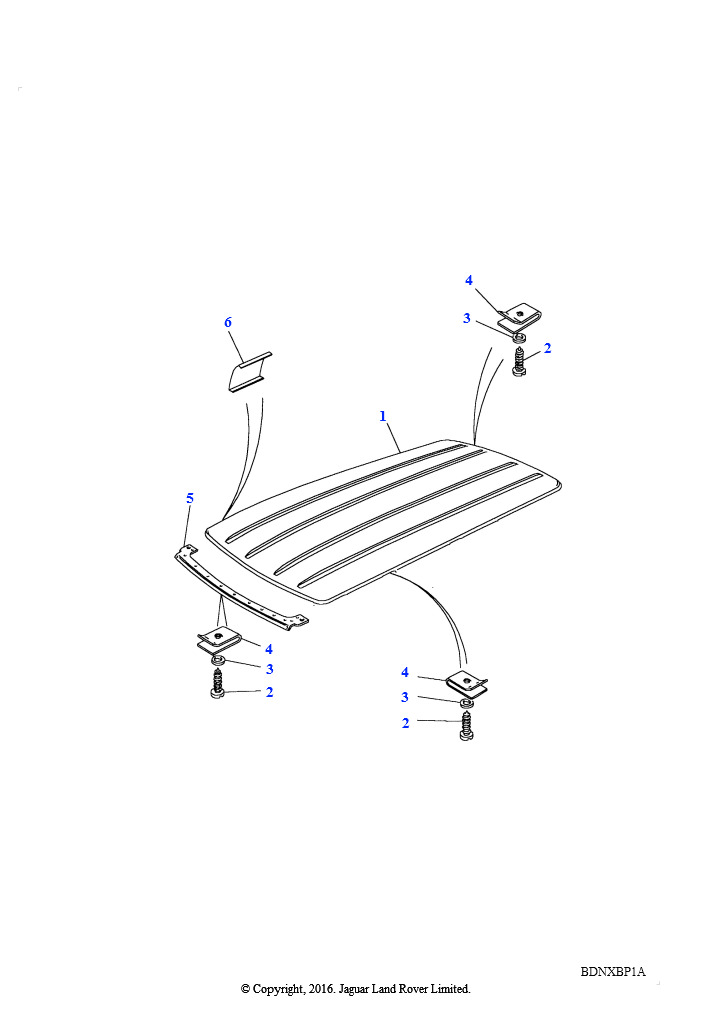 4
3
2
6
1
5
4
3
2
4
3
2

BDNXBP1A
© Copyright, 2016. Jaguar Land Rover Limited.