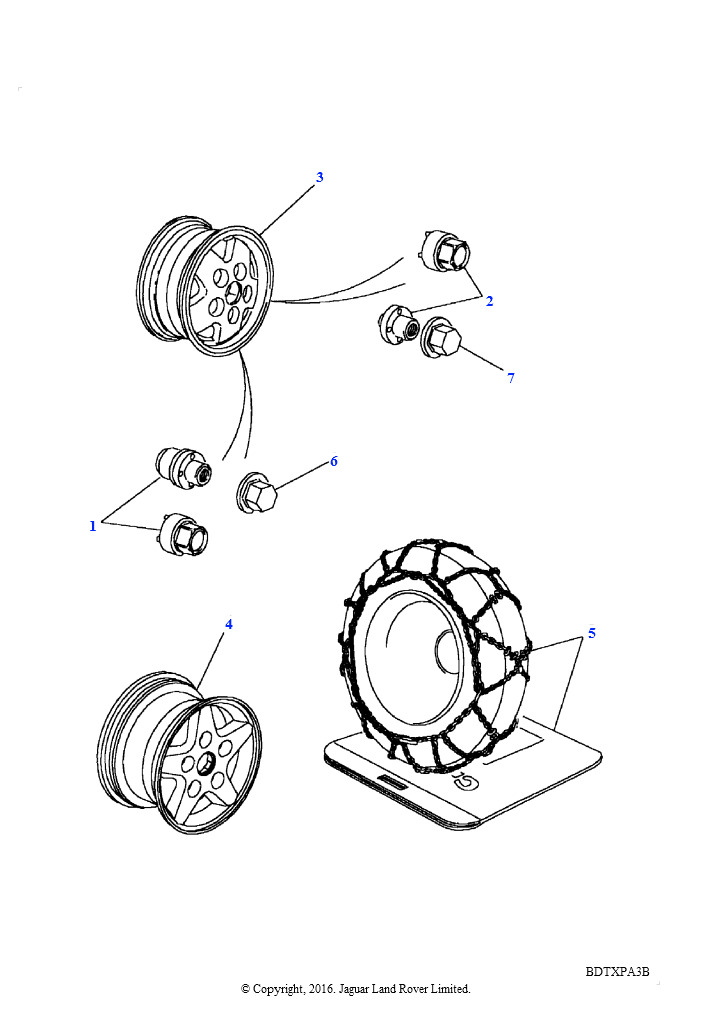 3

2

7

6

1

4

5

BDTXPA3B

© Copyright, 2016. Jaguar Land Rover Limited.