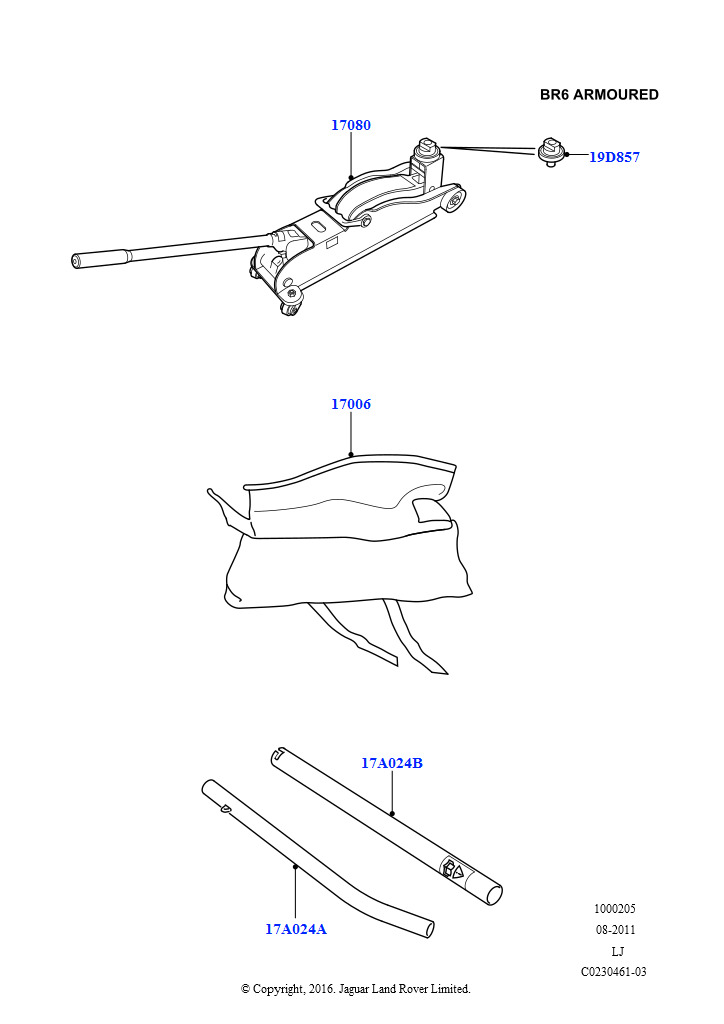 BR6 ARMOURED

17080

19D857

17006

17A024B

17A024A

1000205
08-2011
LJ
C0230461-03

© Copyright, 2016. Jaguar Land Rover Limited.