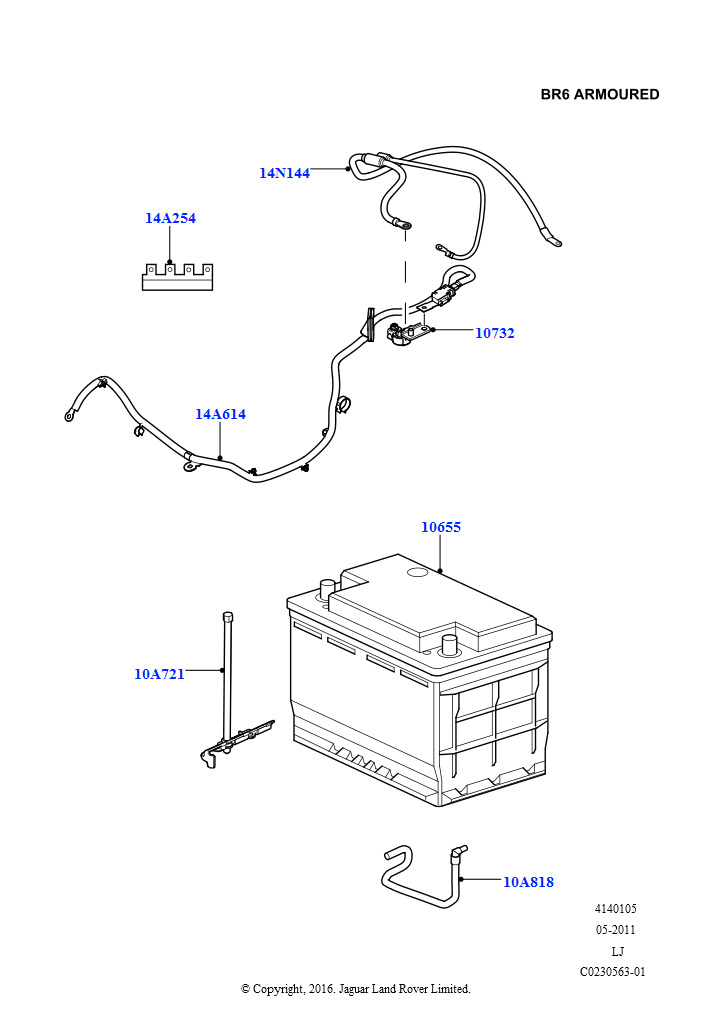 BR6 ARMOURED

14N144

14A254

10732

14A614

10655

10A721

10A818

4140105
05-2011
LJ
C0230563-01

© Copyright, 2016. Jaguar Land Rover Limited.