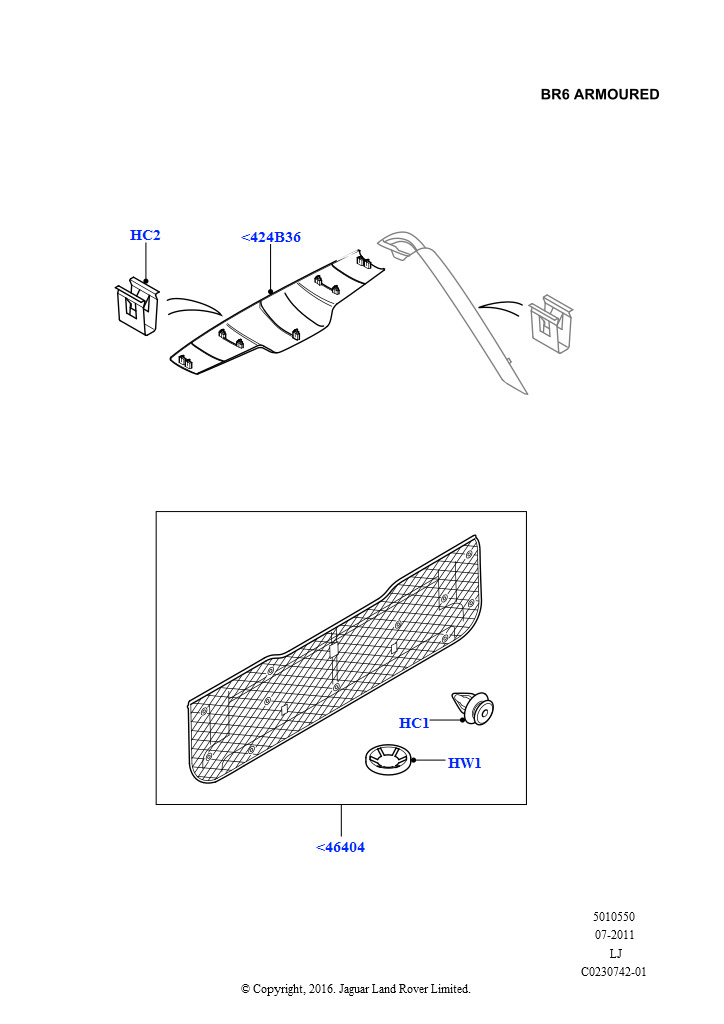 BR6 ARMOURED

HC2

<424B36

HC1

HW1

<46404

5010550
07-2011
LJ
C0230742-01

© Copyright, 2016. Jaguar Land Rover Limited.