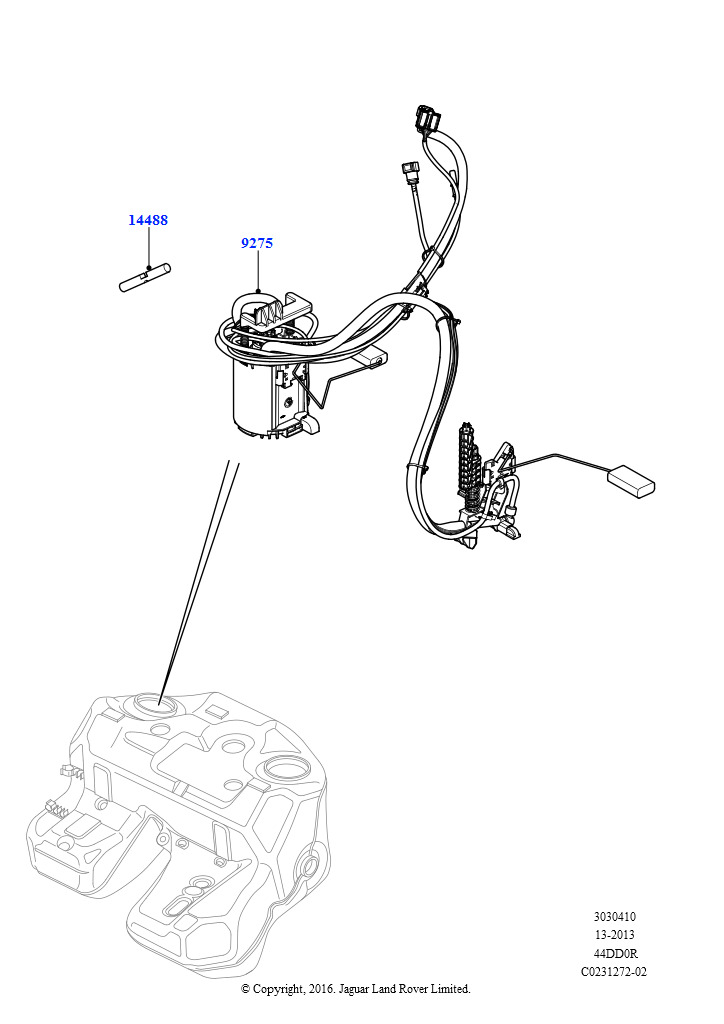 14488

9275

3030410
13-2013
44DD0R
C0231272-02

© Copyright, 2016. Jaguar Land Rover Limited.