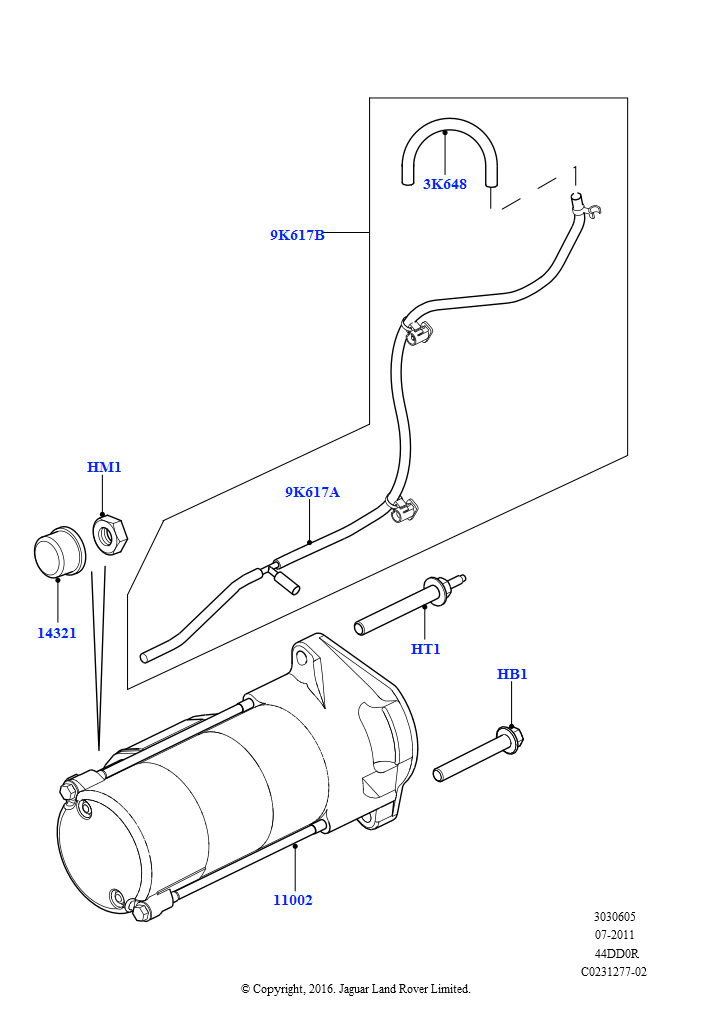 3K648

9K617B

HM1

9K617A

14321

HT1

HB1

11002

3030605
07-2011
44DD0R
C0231277-02

© Copyright, 2016. Jaguar Land Rover Limited.