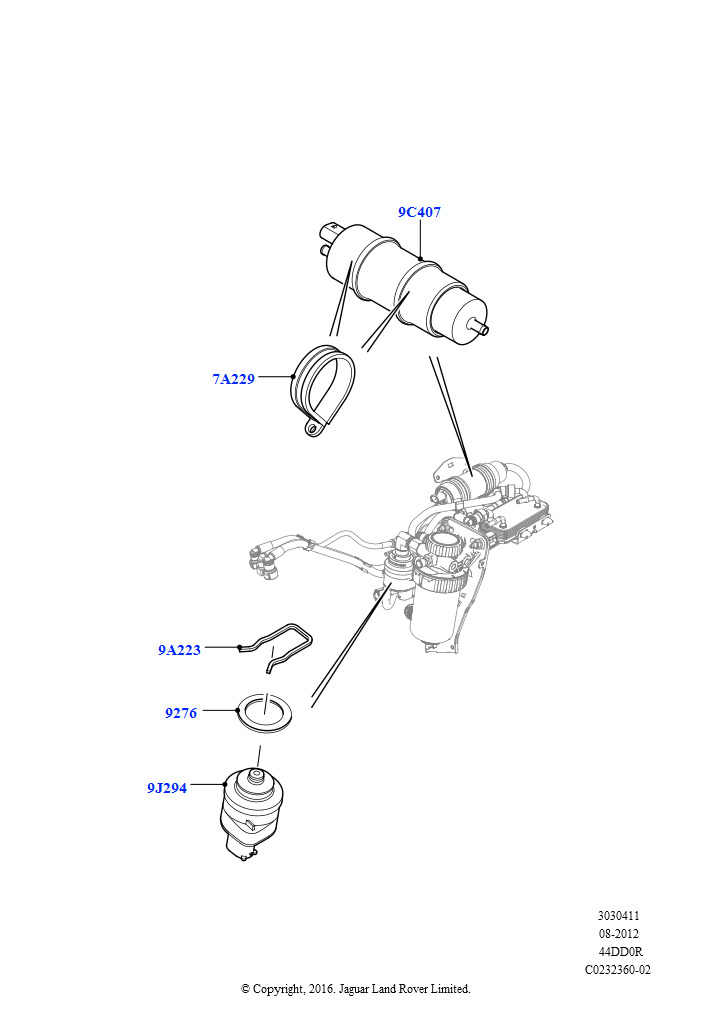 9C407

7A229

9A223

9276

9J294

3030411
08-2012
44DD0R
C0232360-02

© Copyright, 2016. Jaguar Land Rover Limited.