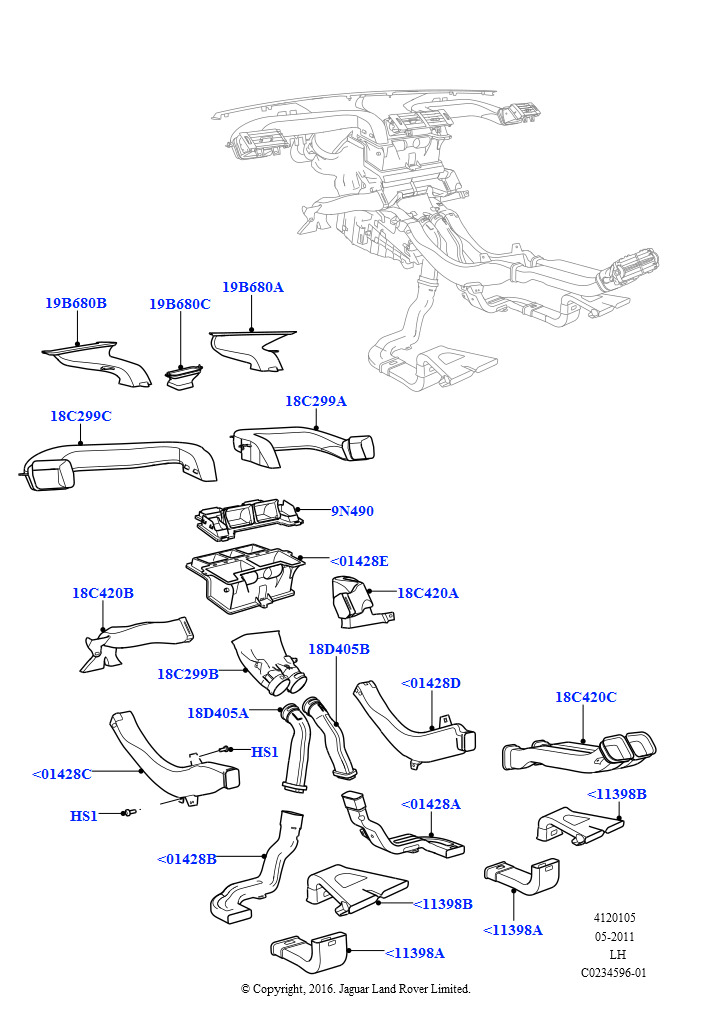 19B680B
19B680C
19B680A
18C299C
18C299A
9N490
<01428E
18C420B
18C420A
18C299B
18D405B
<01428D
18C420C
18D405A
HS1
<01428C
HS1
<01428A
<11398B
<01428B
<11398B
<11398A
<11398A
4120105
05-2011
LH
C0234596-01
© Copyright, 2016. Jaguar Land Rover Limited.