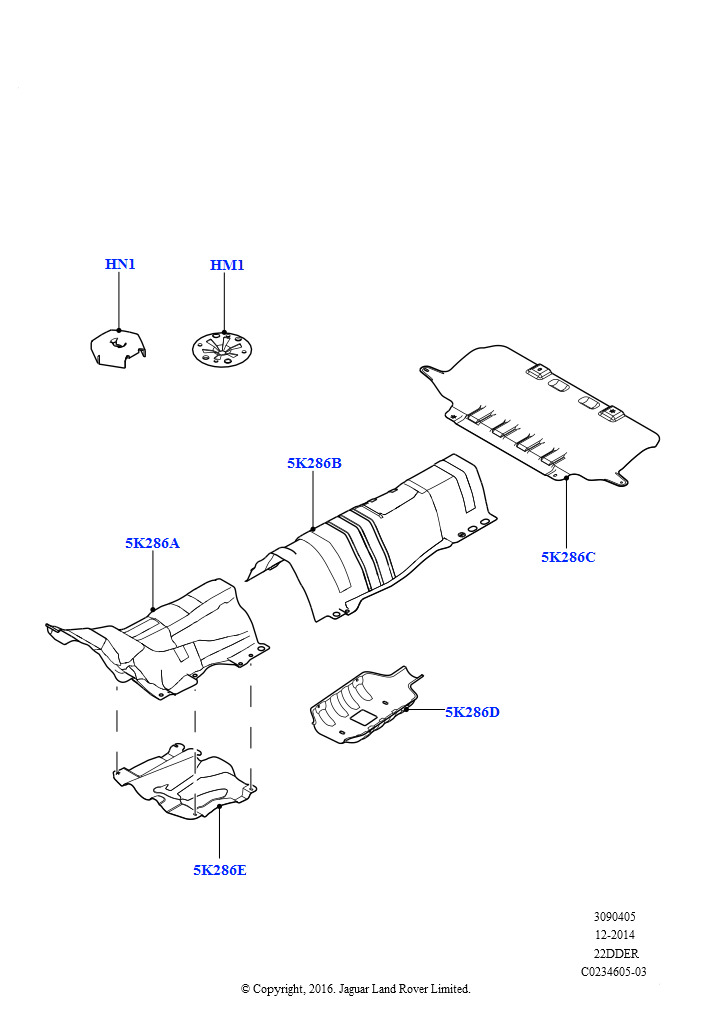 HN1

HM1

5K286B

5K286A

5K286C

5K286D

5K286E

3090405
12-2014
22DDER
C0234605-03

© Copyright, 2016. Jaguar Land Rover Limited.