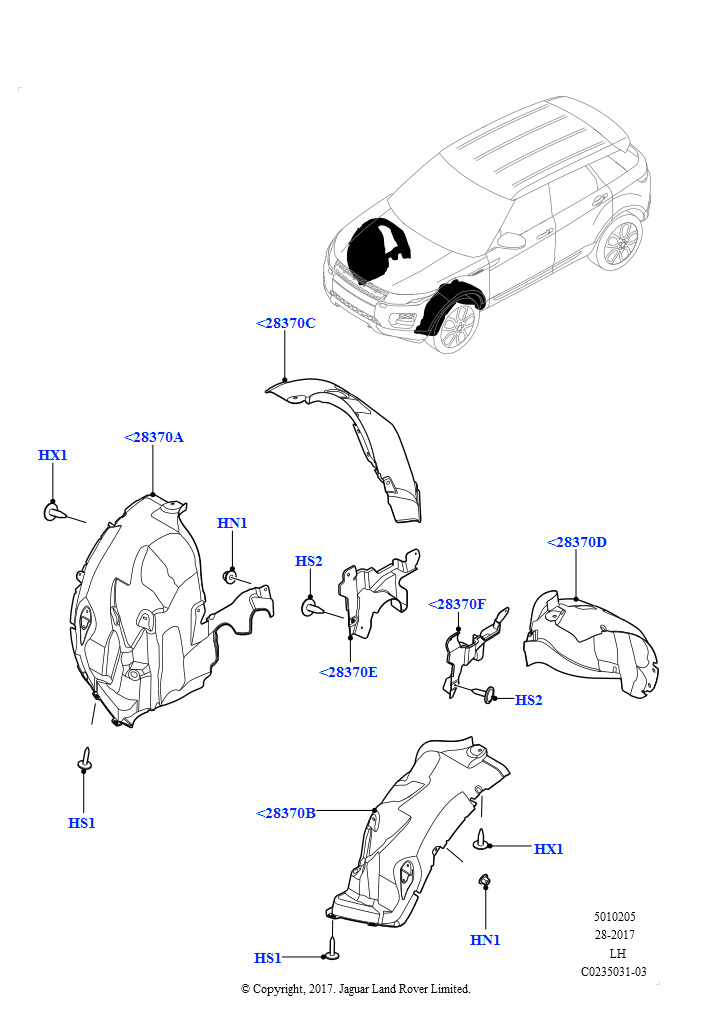 <28370C

<28370A

HX1

HN1

HS2

<28370D

<28370F

<28370E

HS2

HS1

<28370B

HX1

HN1

HS1

5010205
28-2017
LH
C0235031-03

© Copyright, 2017. Jaguar Land Rover Limited.