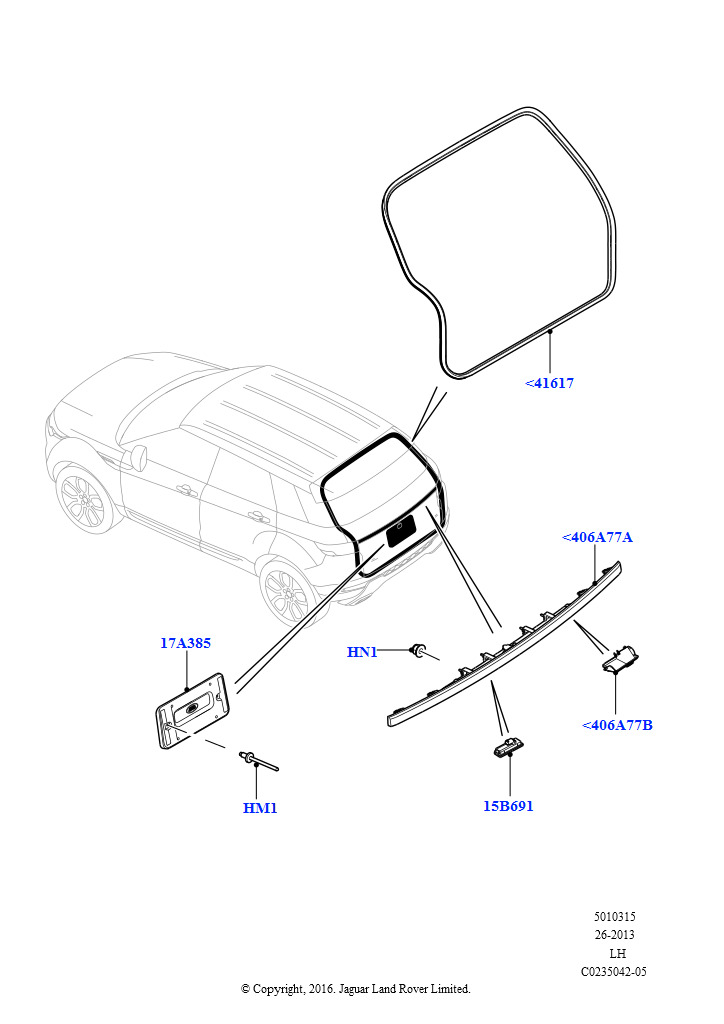 <41617

<406A77A

17A385

HN1

<406A77B

HM1

15B691

5010315
26-2013
LH
C0235042-05

© Copyright, 2016. Jaguar Land Rover Limited.