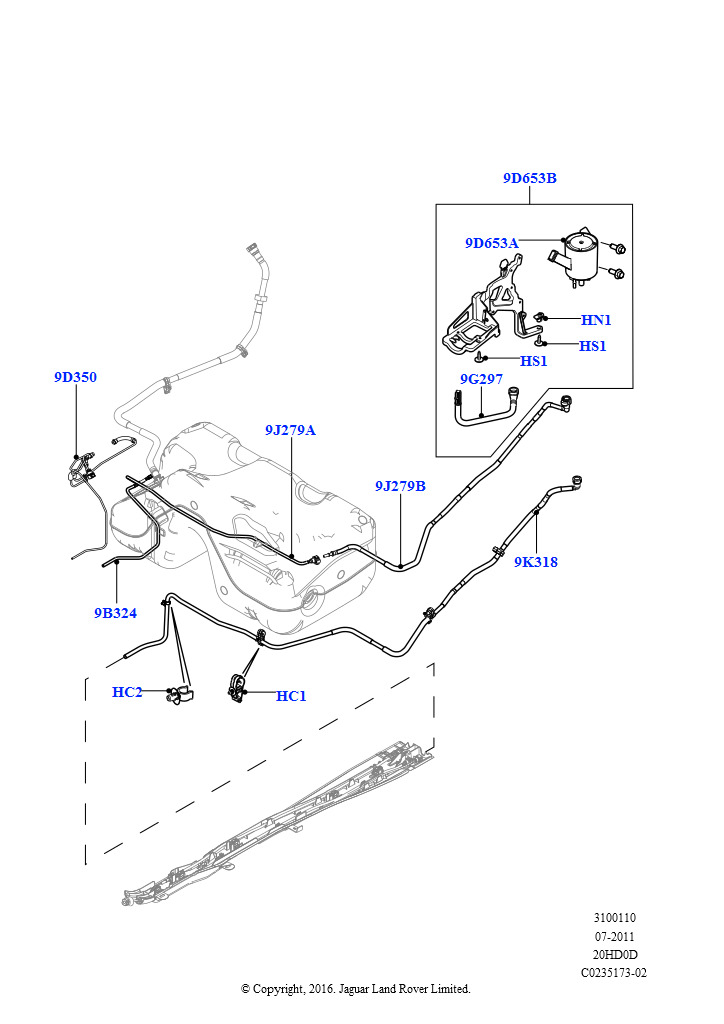 9D653B
9D653A
HN1
HS1
HS1
9G297
9D350
9J279A
9J279B
9K318
9B324
HC2
HC1

3100110
07-2011
20HD0D
C0235173-02

© Copyright, 2016. Jaguar Land Rover Limited.