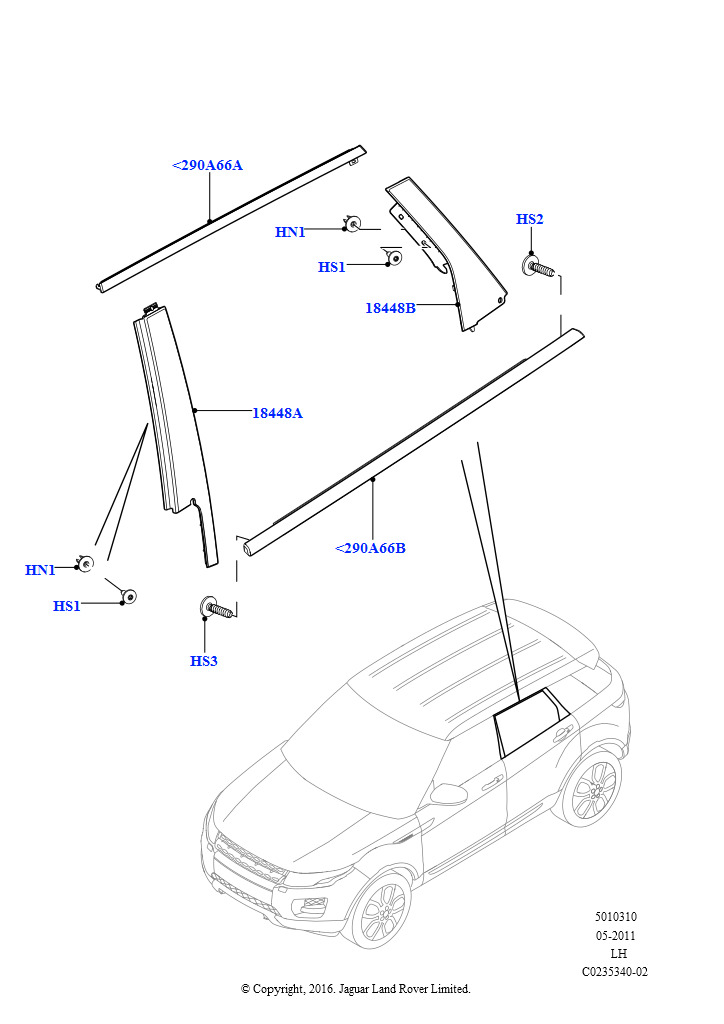 <290A66A

HN1

HS1

HS2

18448B

18448A

<290A66B

HN1

HS1

HS3

5010310
05-2011
LH
C0235340-02

© Copyright, 2016. Jaguar Land Rover Limited.