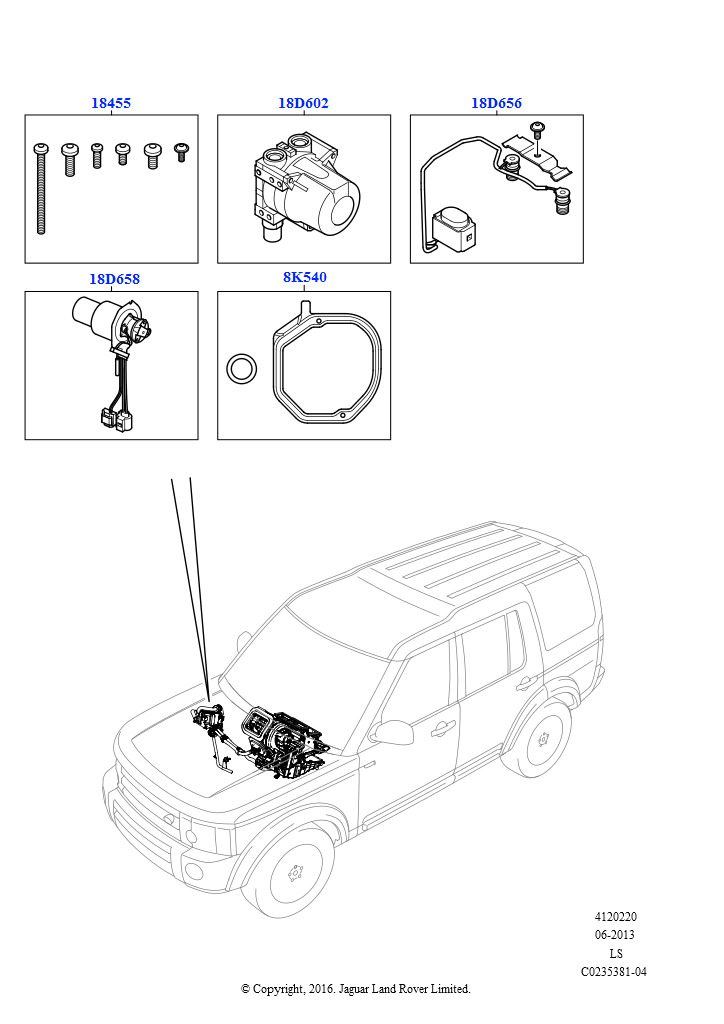 18455

18D602

18D656

18D658

8K540

4120220
06-2013
LS
C0235381-04

© Copyright, 2016. Jaguar Land Rover Limited.