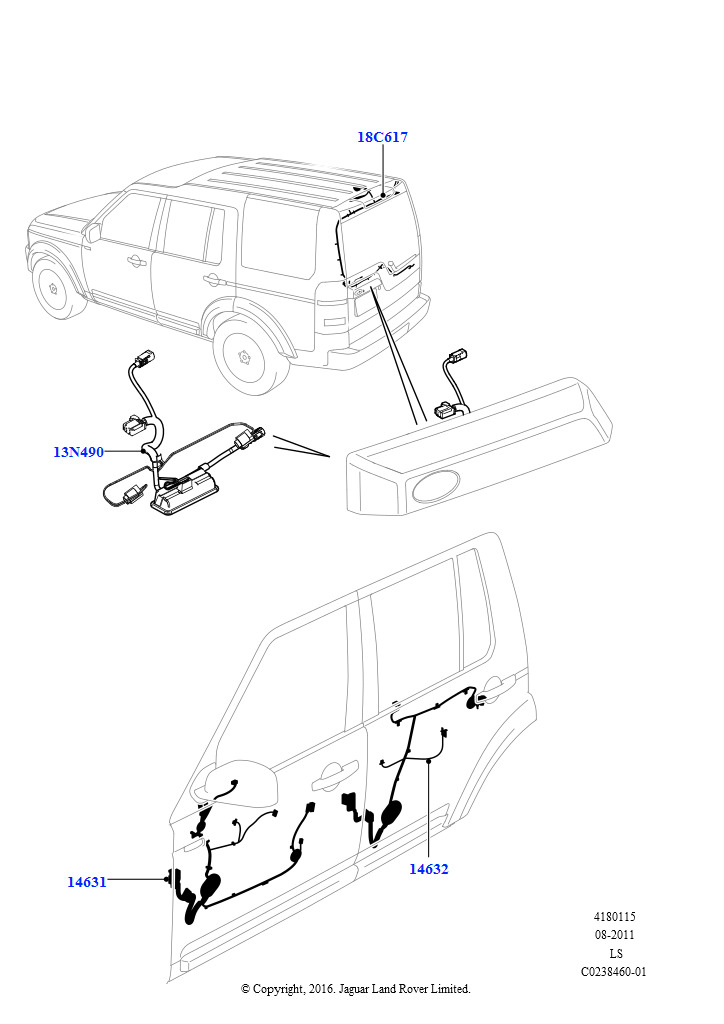 18C617

13N490

14631

14632

4180115
08-2011
LS
C0238460-01

© Copyright, 2016. Jaguar Land Rover Limited.