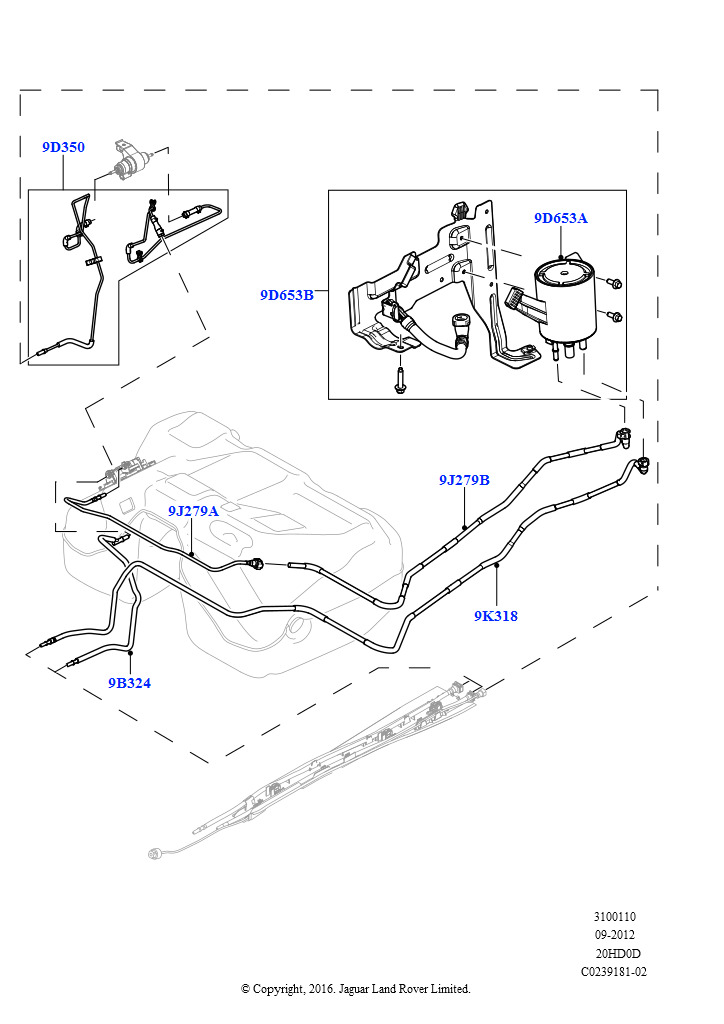 9D350

9D653A

9D653B

9J279B

9J279A

9K318

9B324

3100110
09-2012
20HD0D
C0239181-02

© Copyright, 2016. Jaguar Land Rover Limited.