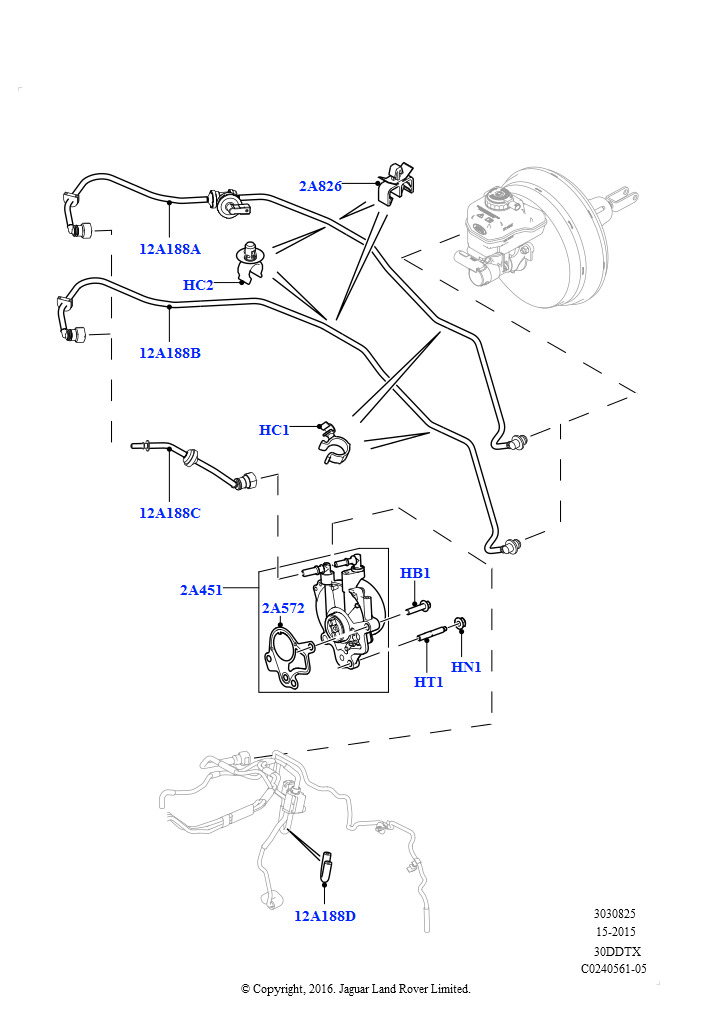 2A826

12A188A

HC2

12A188B

HC1

12A188C

2A451

2A572

HB1

HT1

HN1

12A188D

3030825
15-2015
30DDTX
C0240561-05

© Copyright, 2016. Jaguar Land Rover Limited.