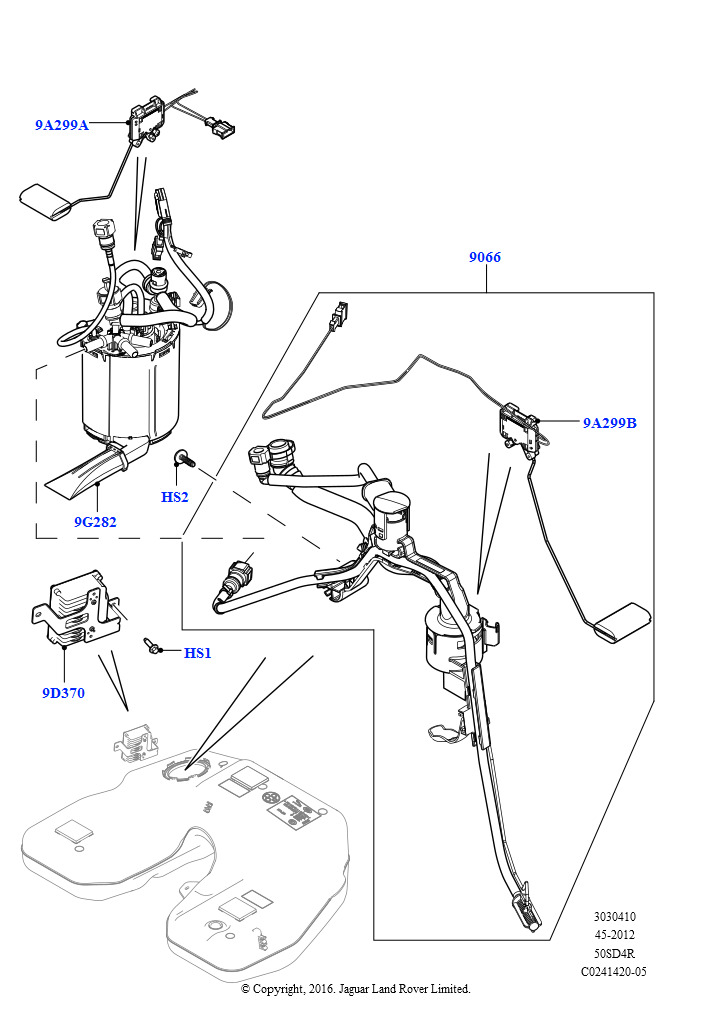 9A299A

9066

9A299B

HS2

9G282

HS1

9D370

3030410
45-2012
50SD4R
C0241420-05

© Copyright, 2016. Jaguar Land Rover Limited.