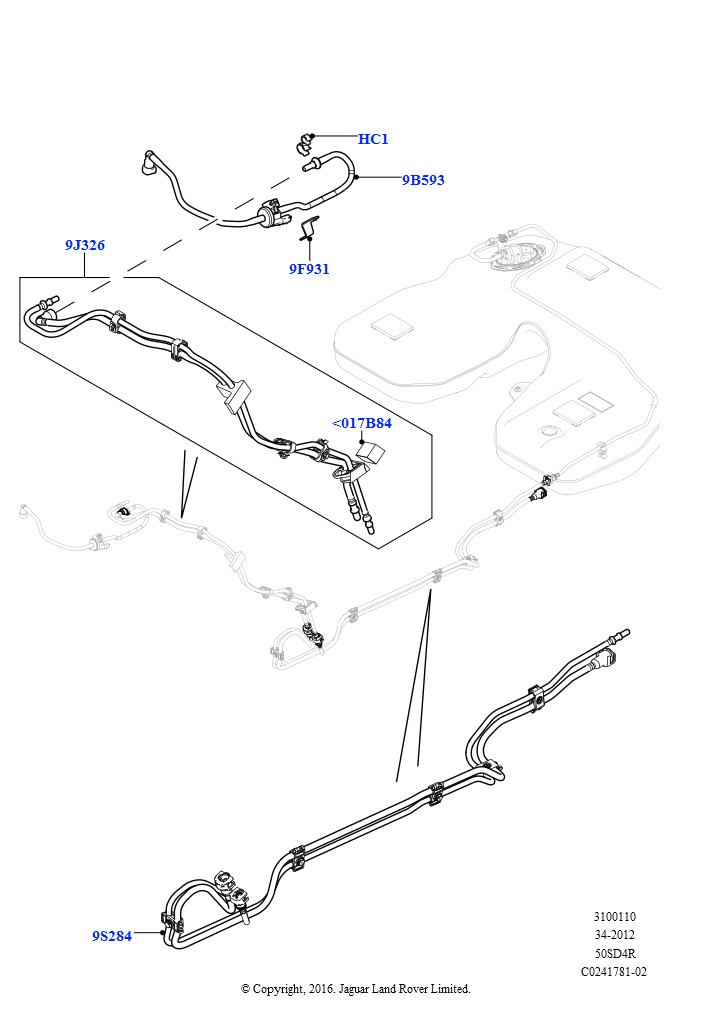 HC1

9B593

9J326

9F931

<017B84

9S284

3100110
34-2012
50SD4R
C0241781-02

© Copyright, 2016. Jaguar Land Rover Limited.