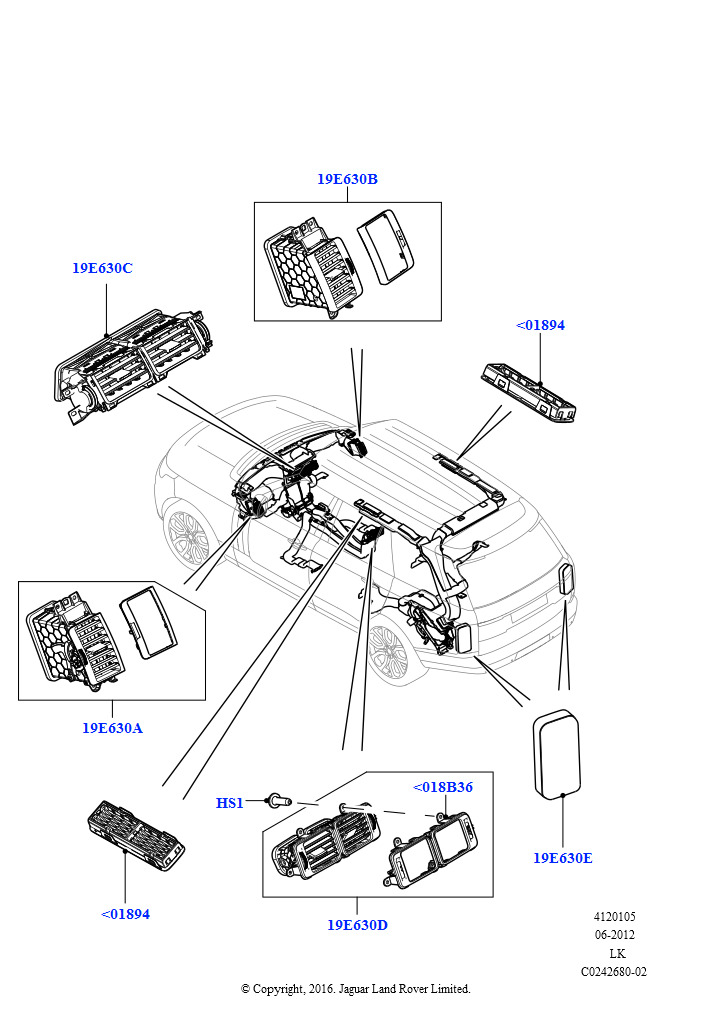 19E630B

19E630C

<01894

19E630A

HS1

<018B36

19E630E

<01894

19E630D

4120105
06-2012
LK
C0242680-02

© Copyright, 2016. Jaguar Land Rover Limited.