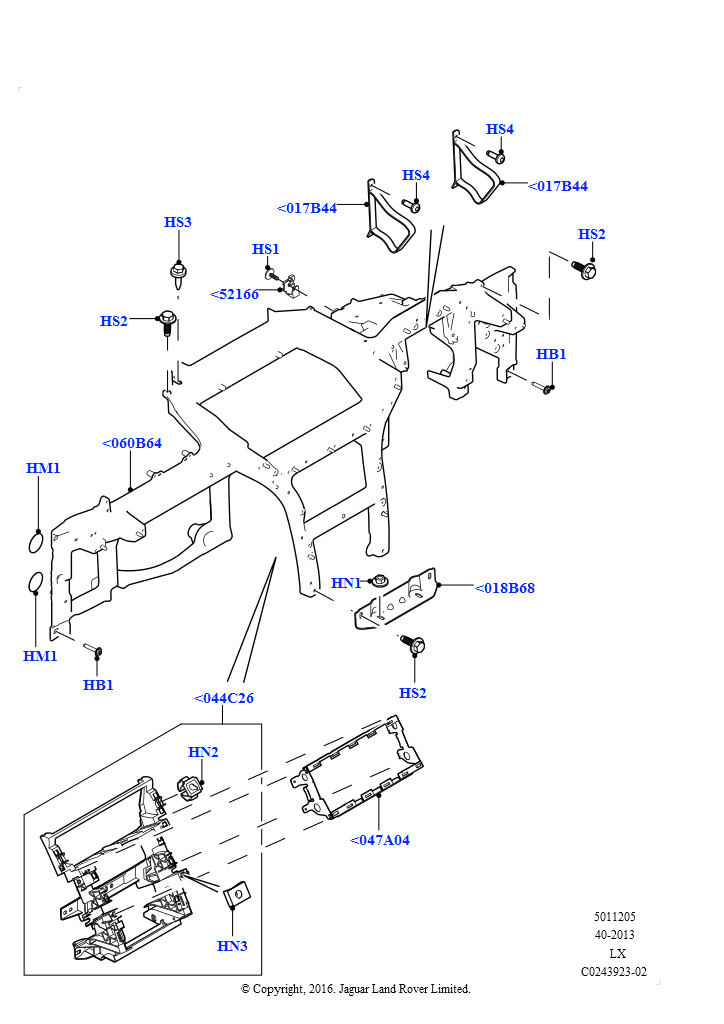 HS4
HS4
<017B44
<017B44
HS3
HS1
HS2
<52166
HS2
HB1
<060B64
HM1
HN1
<018B68
HM1
HB1
HS2
<044C26
HN2
<047A04
HN3
5011205
40-2013
LX
C0243923-02
© Copyright, 2016. Jaguar Land Rover Limited.