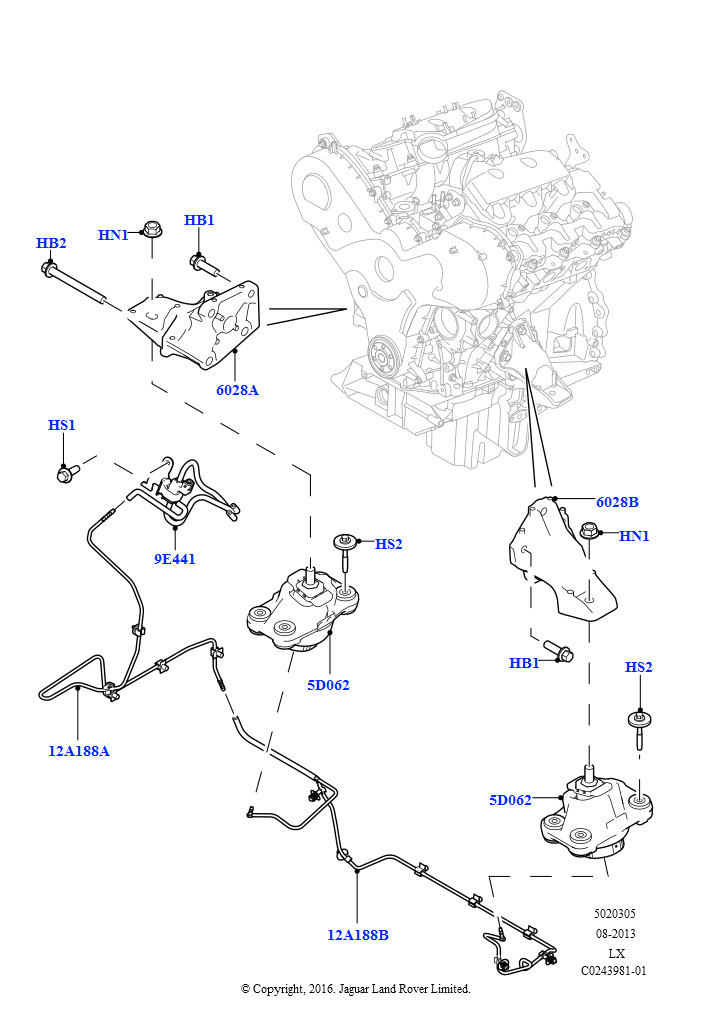 HB2
HN1
HB1
6028A
HS1
9E441
HS2
5D062
12A188A
6028B
HN1
HB1
HS2
5D062
12A188B
5020305
08-2013
LX
C0243981-01
© Copyright, 2016. Jaguar Land Rover Limited.