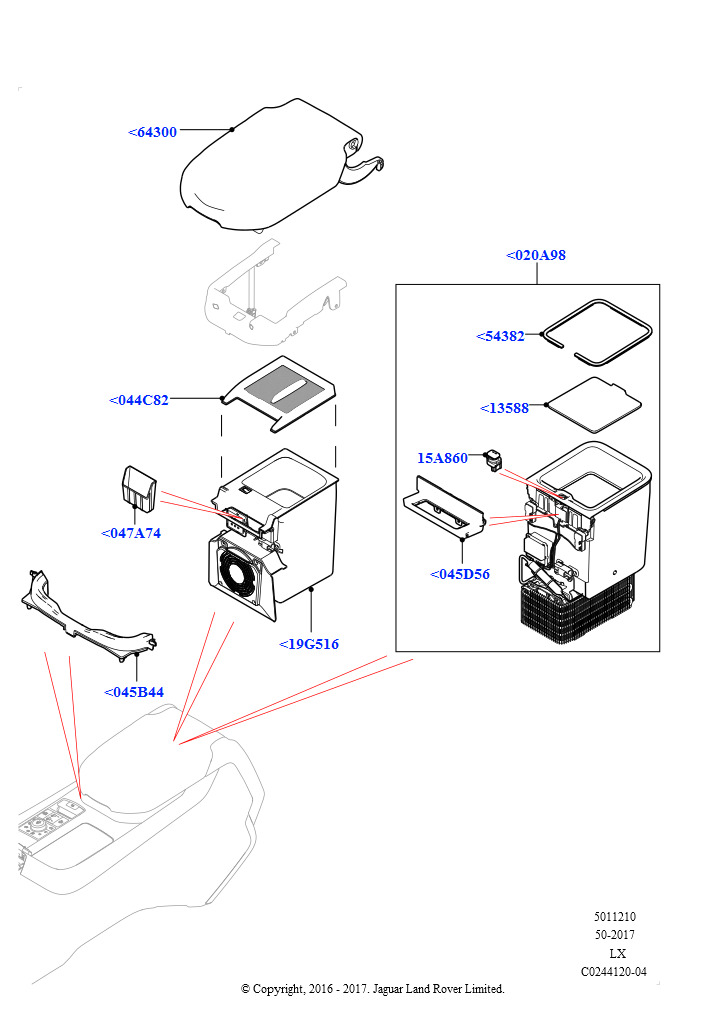 <64300

<020A98

<54382

<044C82

<13588

15A860

<047A74

<045D56

<19G516

<045B44

5011210
50-2017
LX
C0244120-04

© Copyright, 2016 - 2017. Jaguar Land Rover Limited.