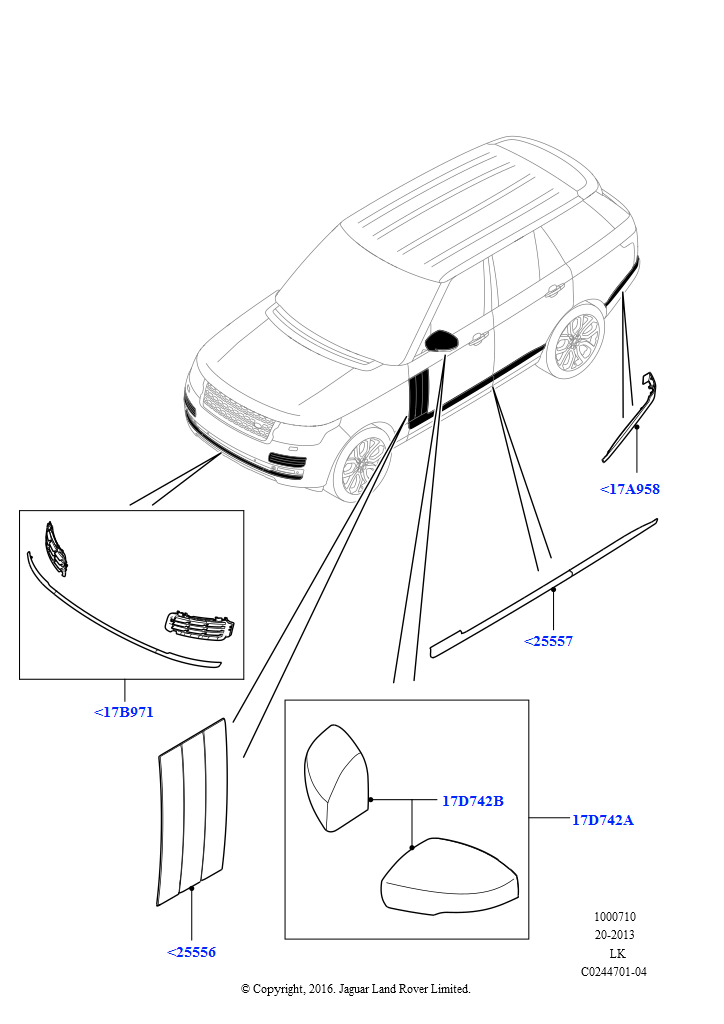 <17A958

<25557

<17B971

17D742B

17D742A

<25556

1000710
20-2013
LK
C0244701-04

© Copyright, 2016. Jaguar Land Rover Limited.