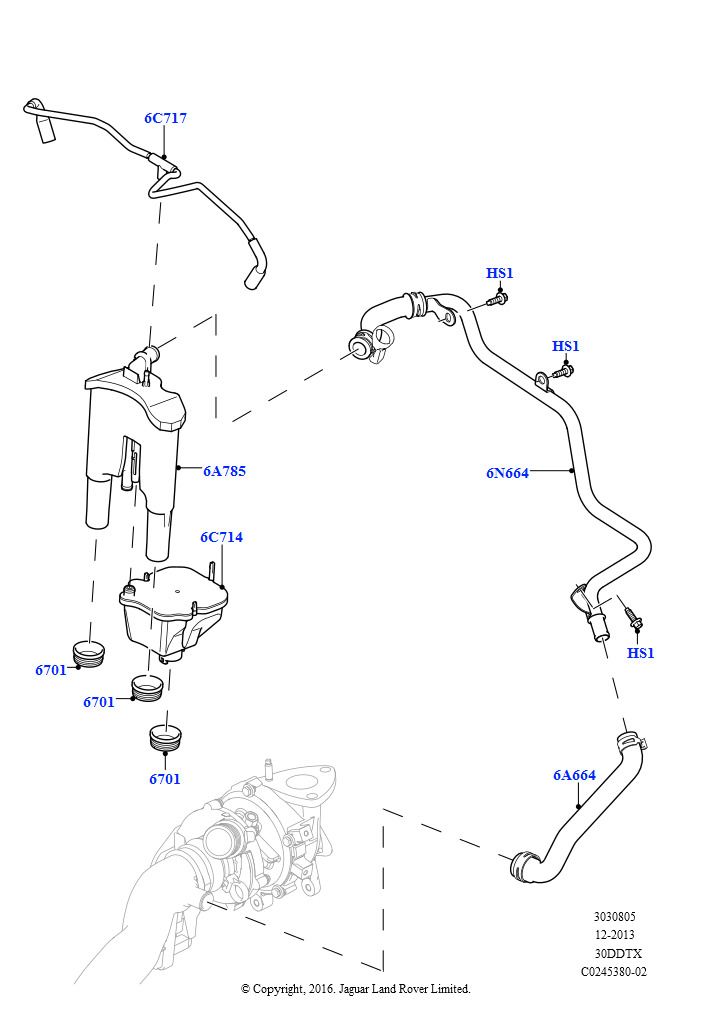 6C717

HS1

HS1

6A785

6N664

6C714

HS1

6701

6701

6701

6A664

3030805
12-2013
30DDTX
C0245380-02

© Copyright, 2016. Jaguar Land Rover Limited.