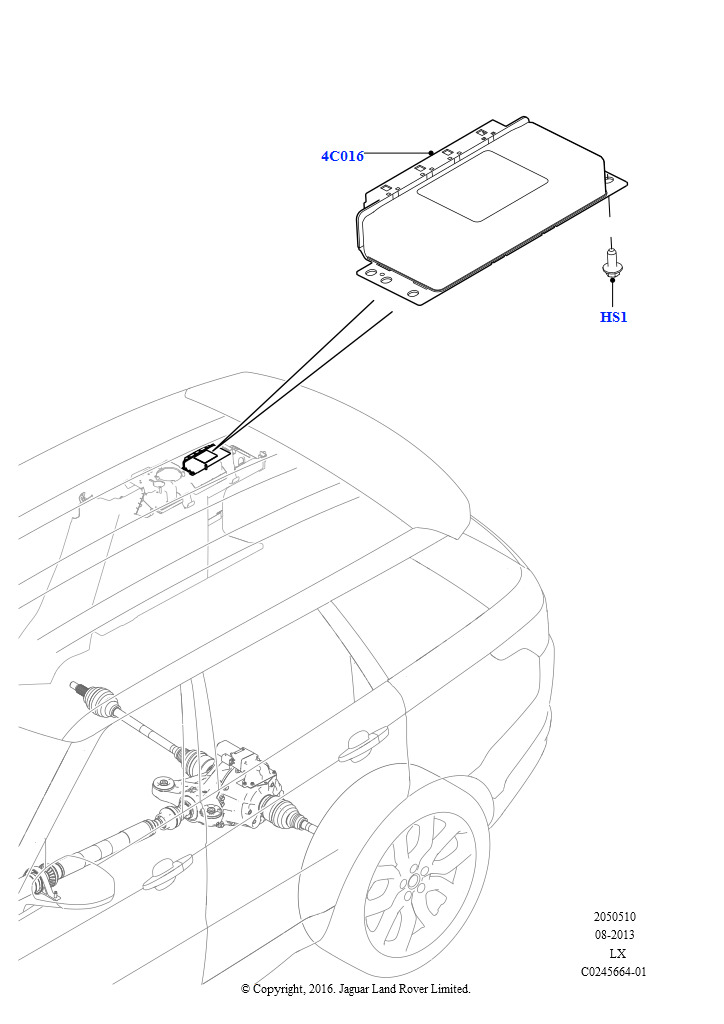 4C016

HS1

2050510
08-2013
LX
C0245664-01

© Copyright, 2016. Jaguar Land Rover Limited.