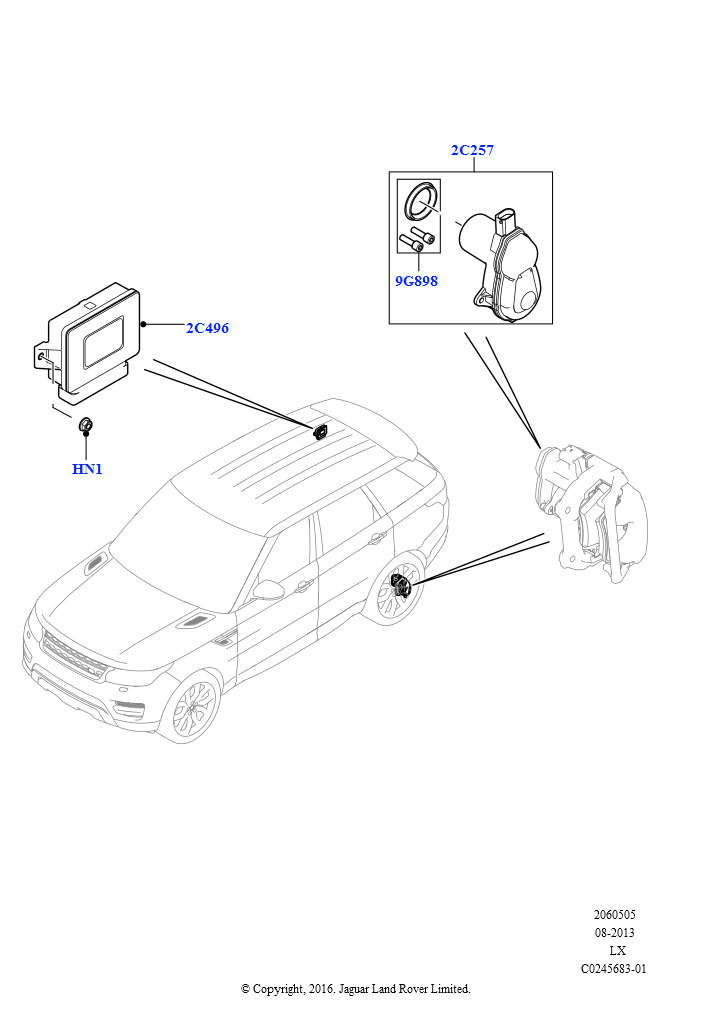 2C257

9G898

2C496

HN1

2060505
08-2013
LX
C0245683-01

© Copyright, 2016. Jaguar Land Rover Limited.