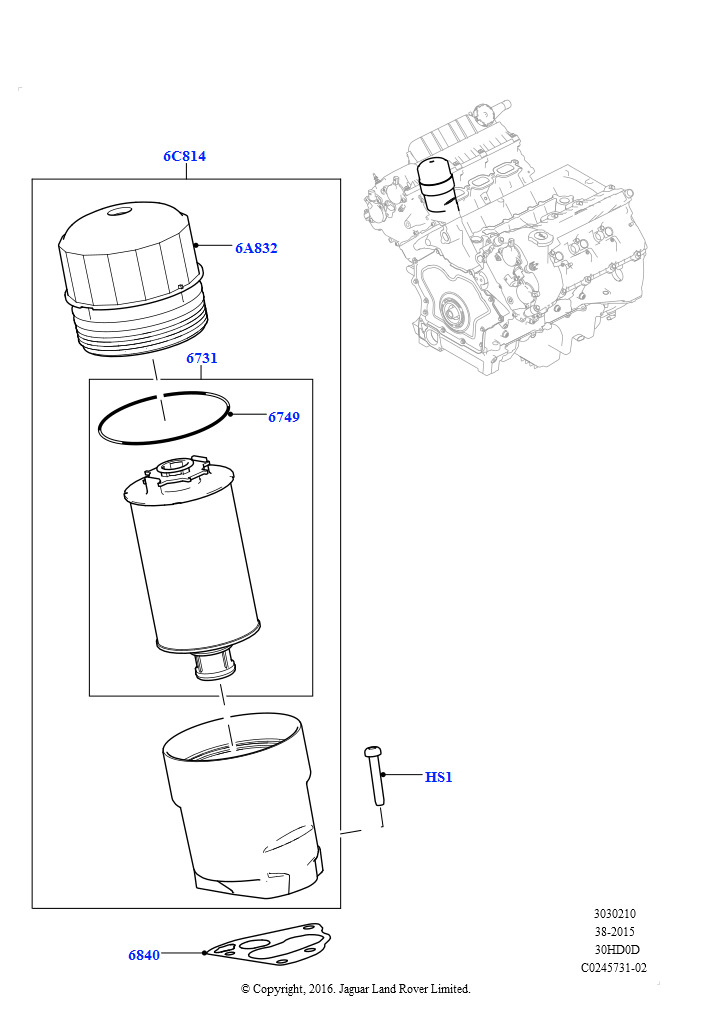 6C814

6A832

6731

6749

HS1

6840

3030210
38-2015
30HD0D
C0245731-02

© Copyright, 2016. Jaguar Land Rover Limited.