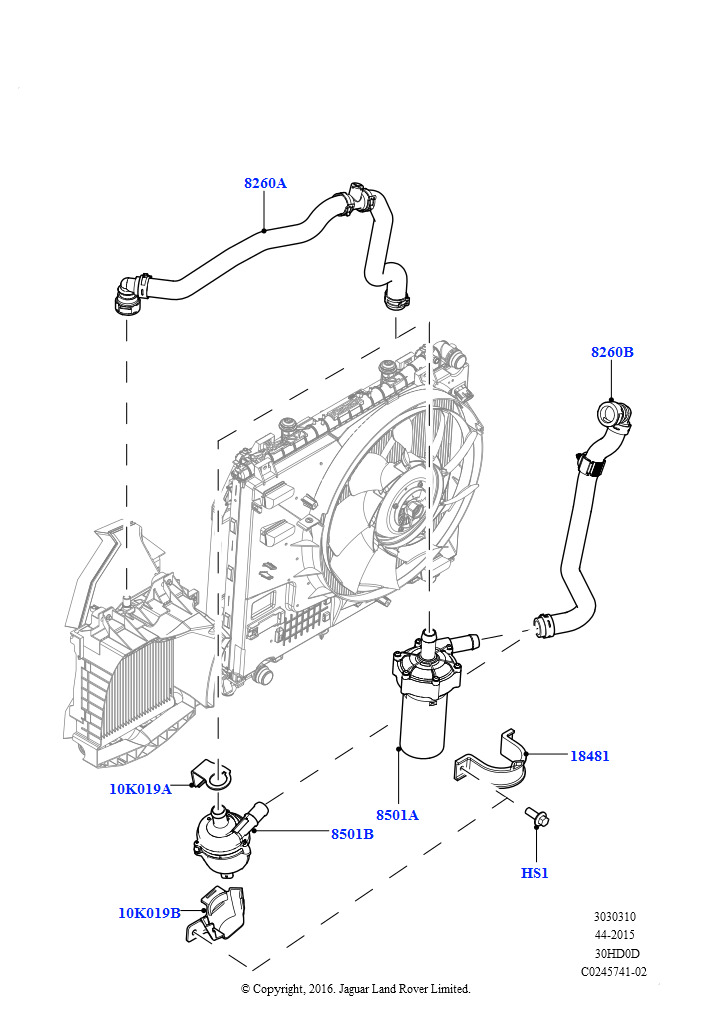 8260A

8260B

18481

10K019A

8501A

8501B

HS1

10K019B

3030310
44-2015
30HD0D
C0245741-02

© Copyright, 2016. Jaguar Land Rover Limited.