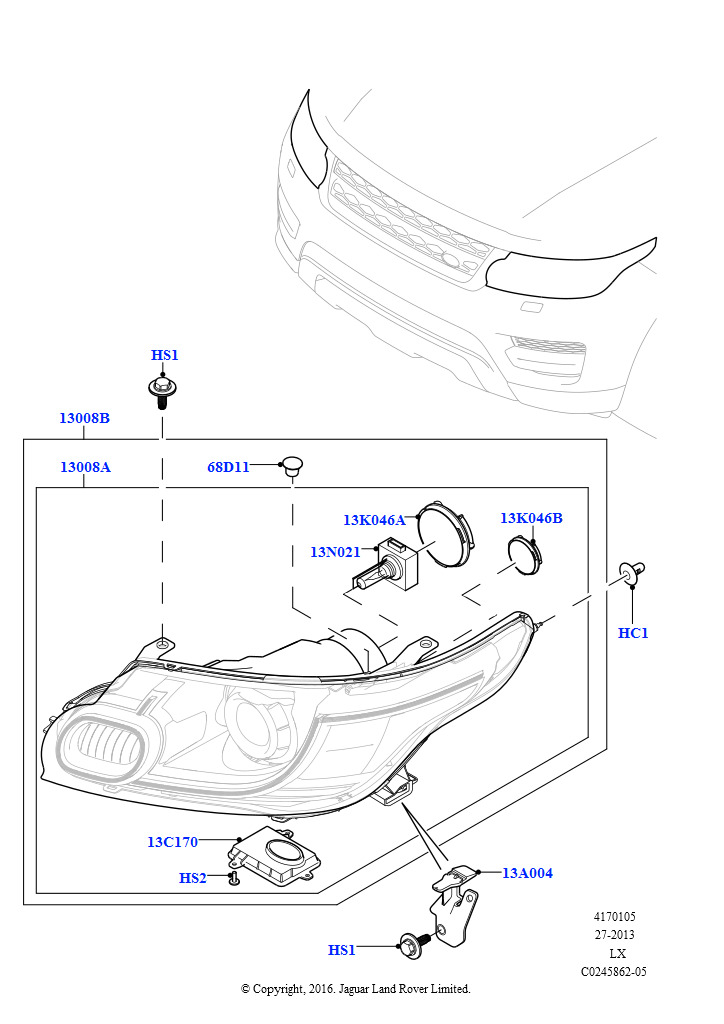 HS1

13008B

13008A

68D11

13K046A

13K046B

13N021

HC1

13C170

HS2

13A004

HS1

4170105
27-2013
LX
C0245862-05

© Copyright, 2016. Jaguar Land Rover Limited.