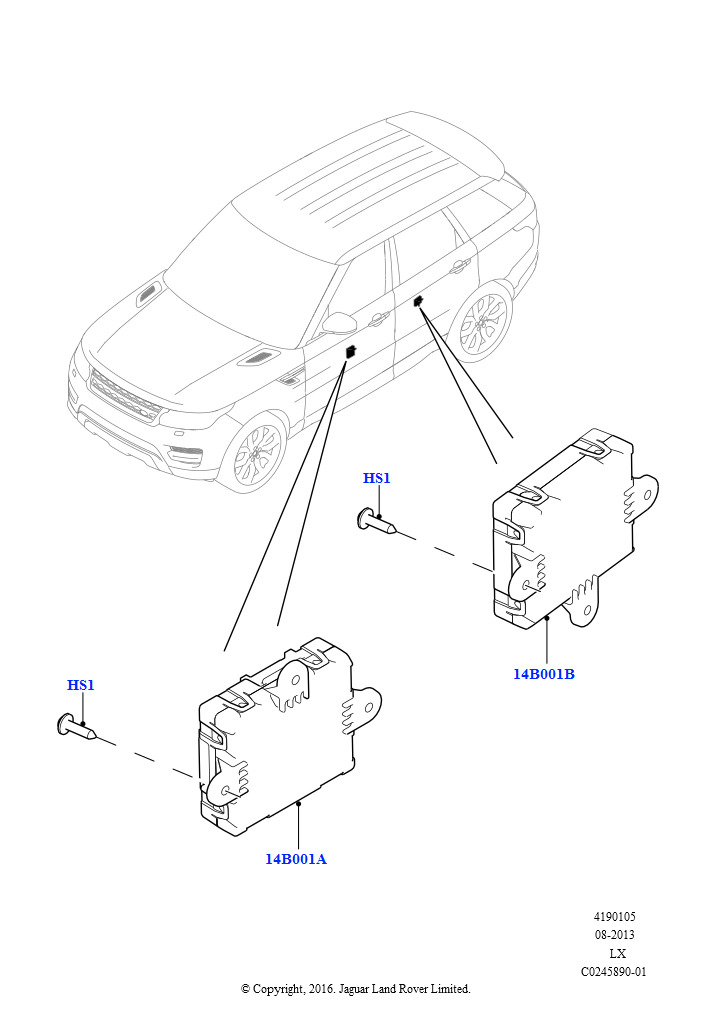 HS1

14B001B

HS1

14B001A

4190105
08-2013
LX
C0245890-01

© Copyright, 2016. Jaguar Land Rover Limited.