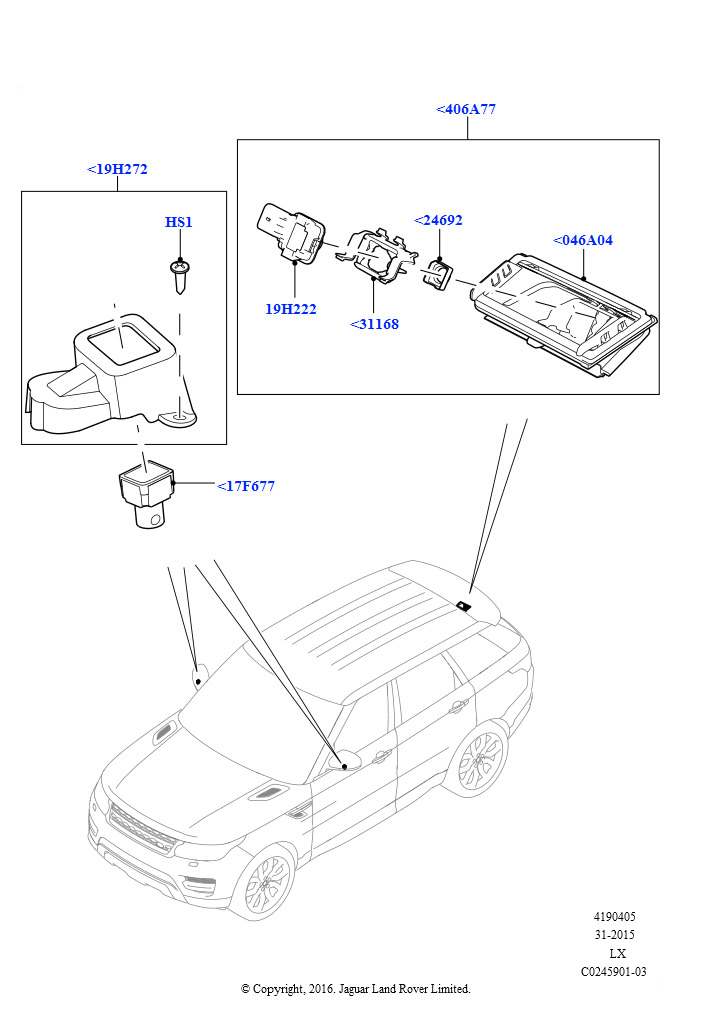 <406A77

<19H272

HS1

<24692

<046A04

19H222

<31168

<17F677

4190405
31-2015
LX
C0245901-03

© Copyright, 2016. Jaguar Land Rover Limited.