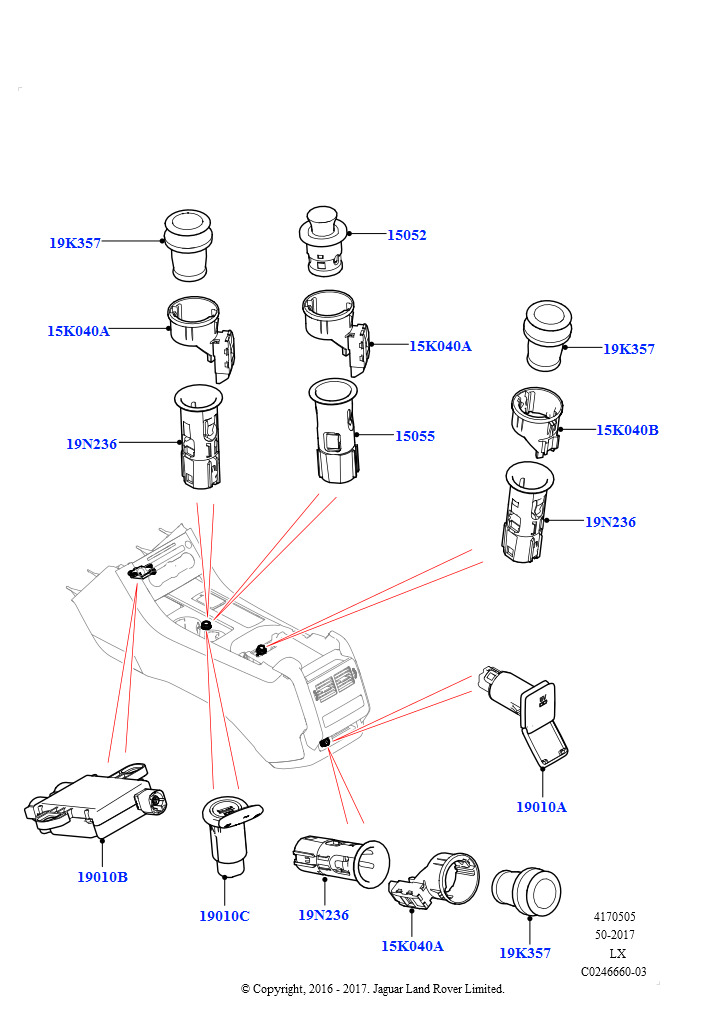 19K357
15052
15K040A
15K040A
19K357
19N236
15055
15K040B
19N236
19010A
19010B
19010C
19N236
15K040A
19K357
4170505
50-2017
LX
C0246660-03
© Copyright, 2016 - 2017. Jaguar Land Rover Limited.